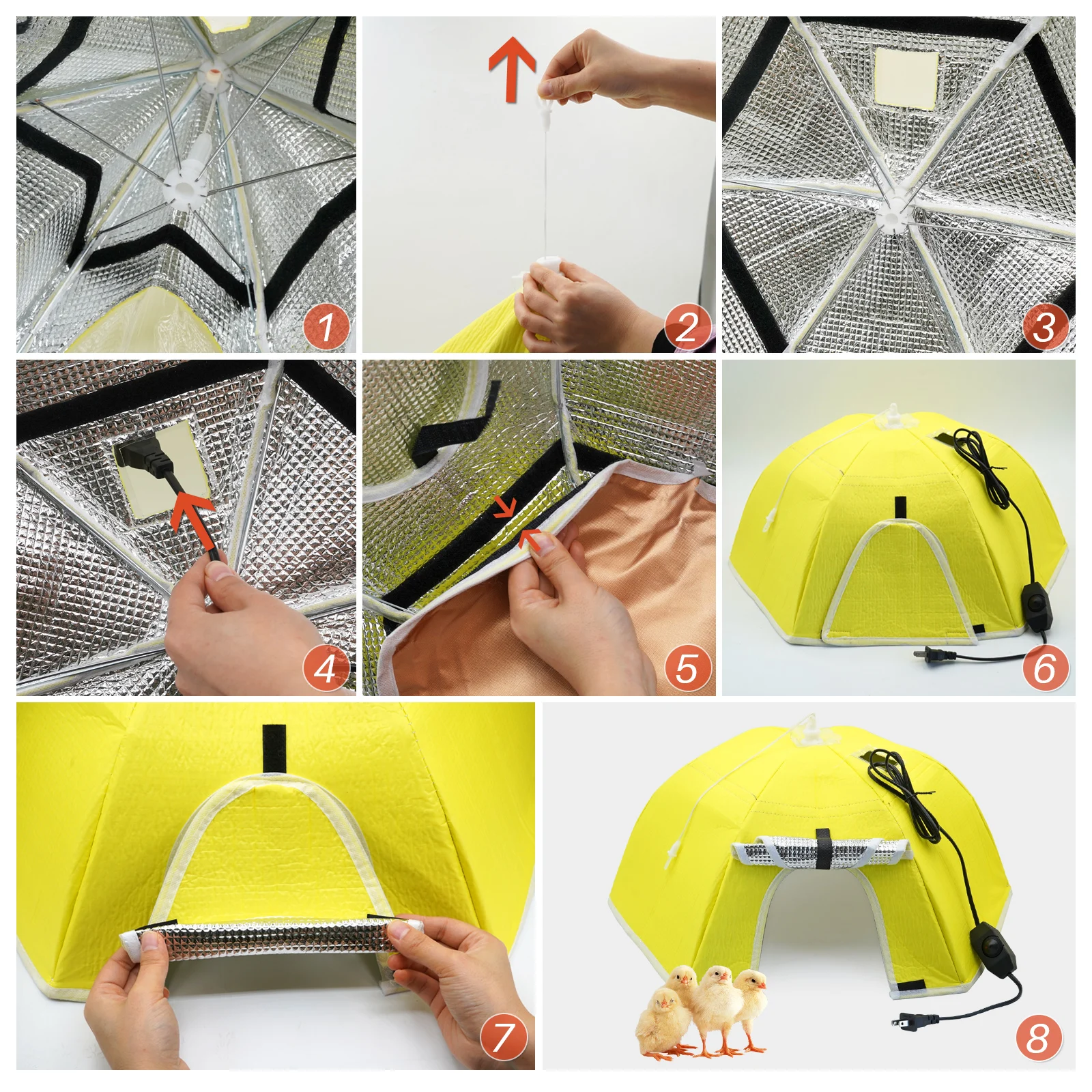 1
2
3
4
5
6
7
8