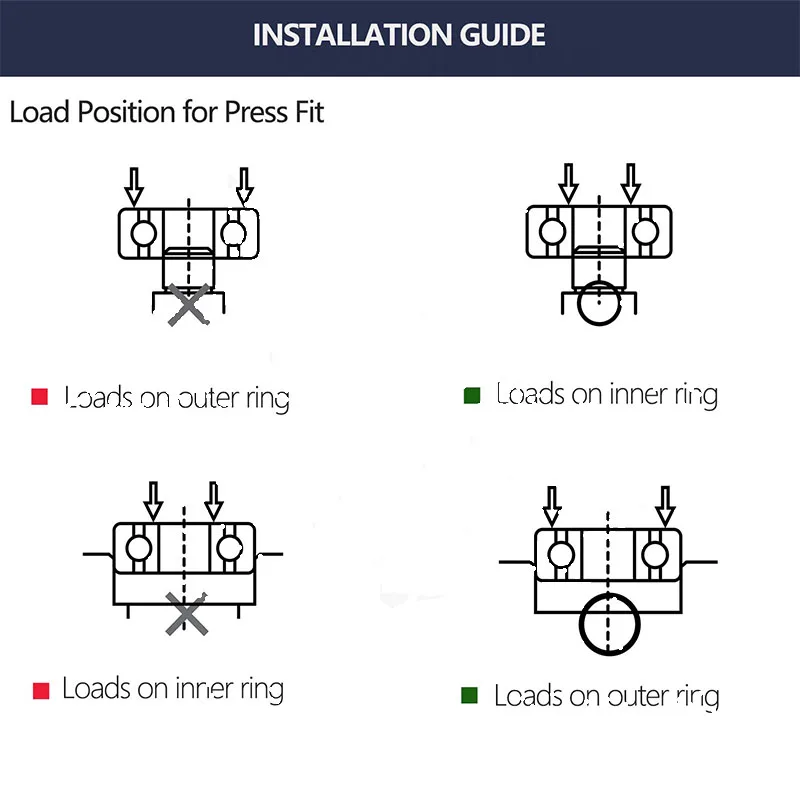 INSTALLATION GUIDE

Load Position for Press Fit

Loads on outer ring

Loads on inner ring

Loads on inner ring

Loads on outer ring