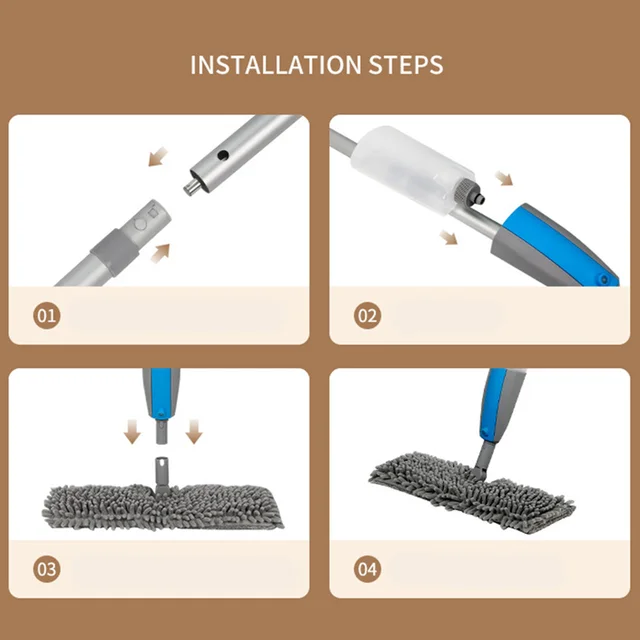 INSTALLATION STEPS

01

02

03

04