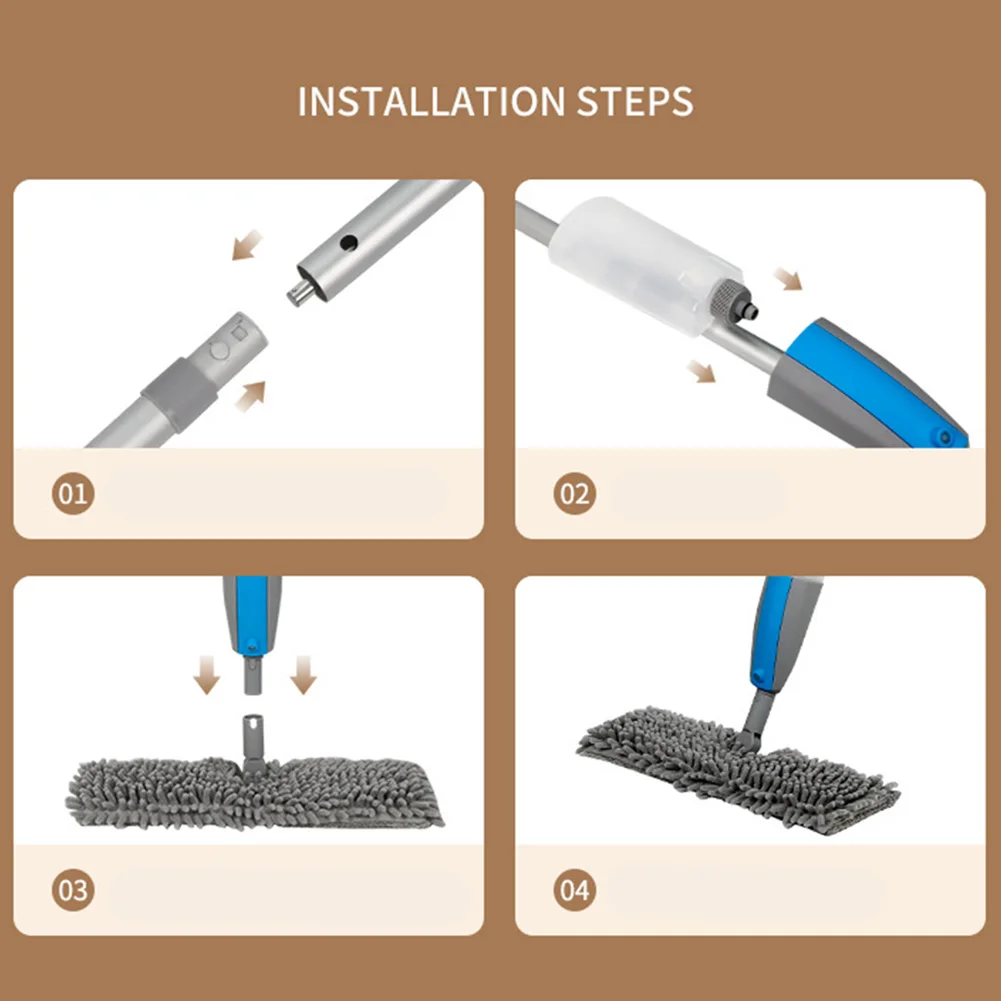 INSTALLATION STEPS

01

02

03

04