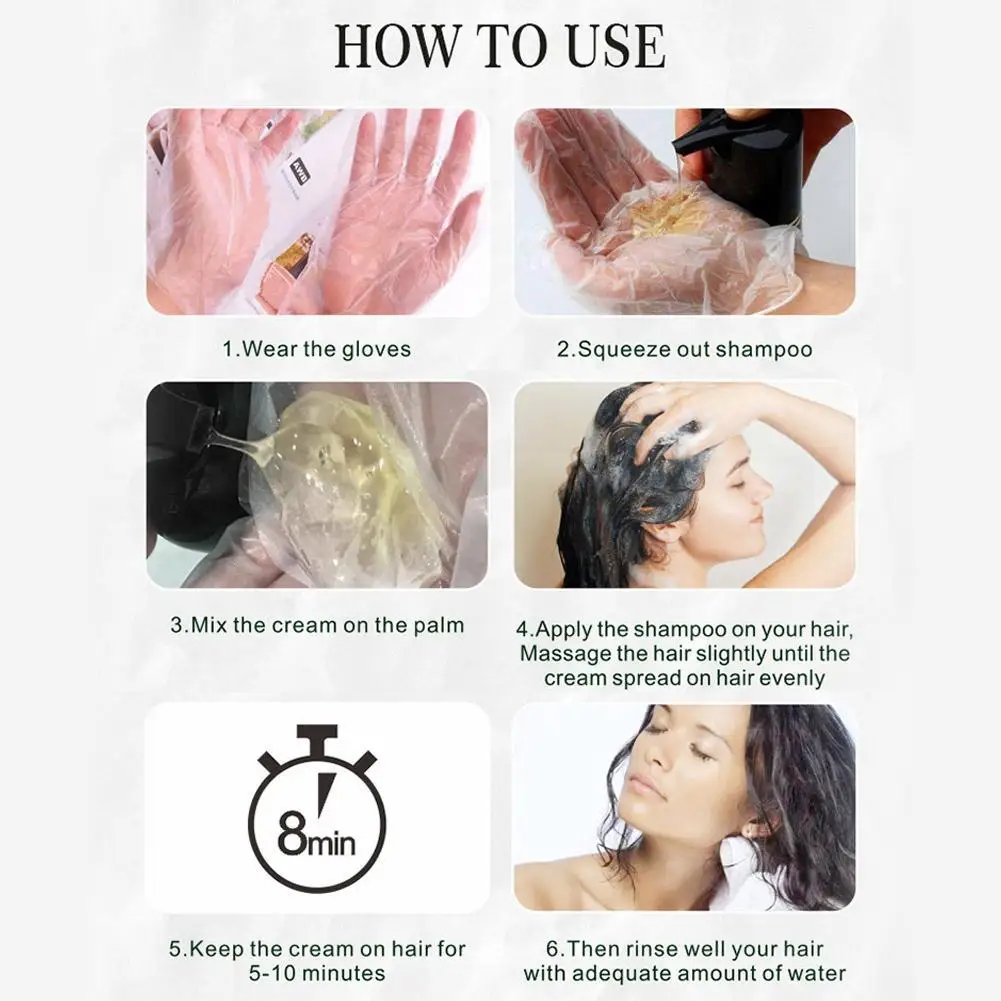 HOW TO USE

1.Wear the gloves

2.Squeeze out shampoo

3.Mix the cream on the palm

4.Apply the shampoo on your hair, Massage the hair slightly until the cream spread on hair evenly

8min

5.Keep the cream on hair for 5-10 minutes

6.Then rinse well your hair with adequate amount of water