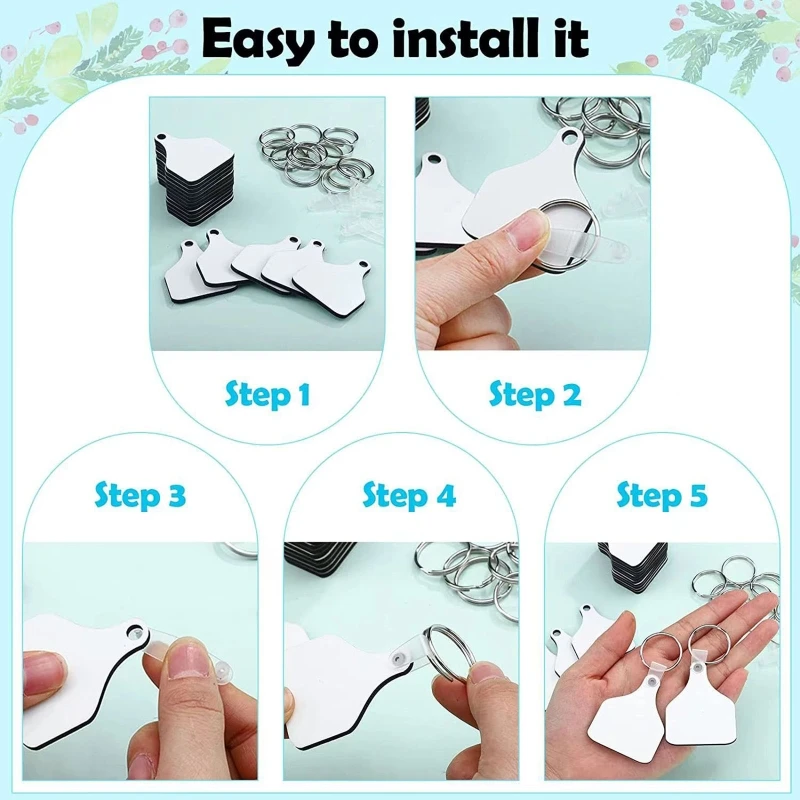 Easy to install it

Step 1

Step 2

Step 3

Step 4

Step 5