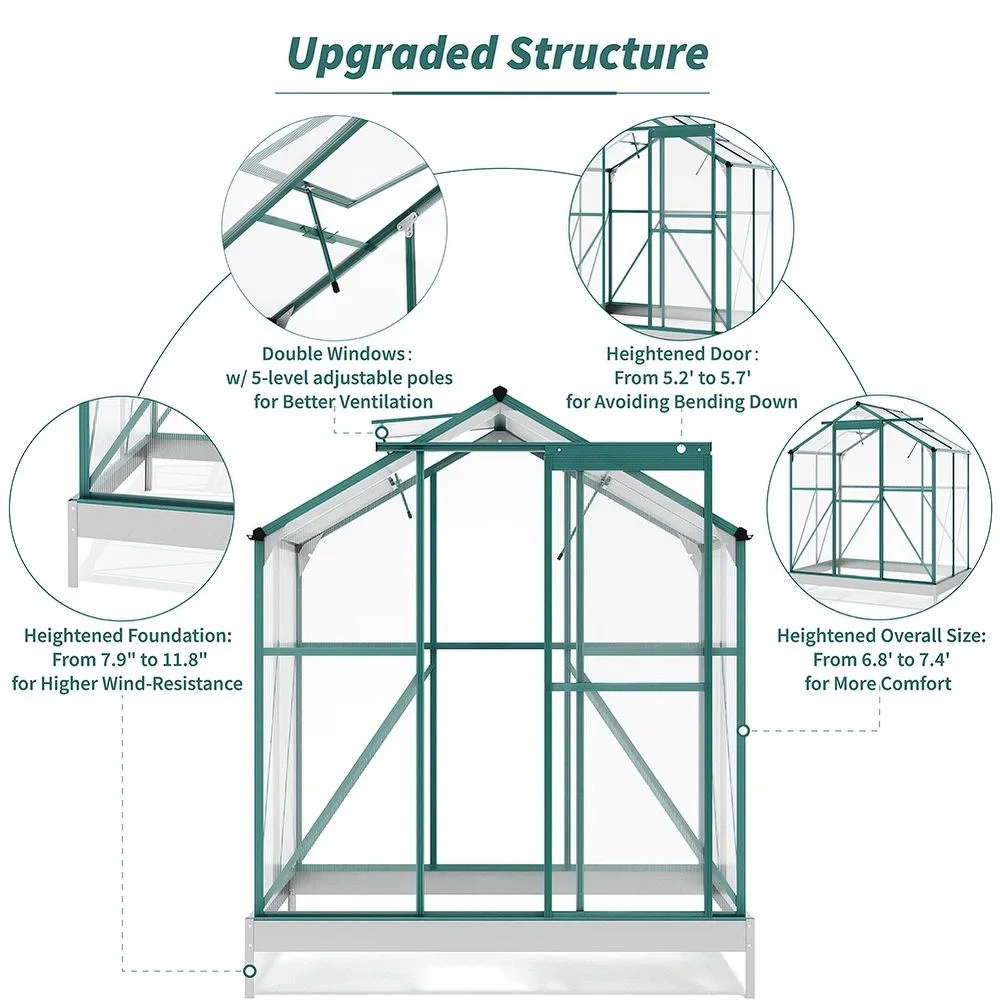 Upgraded Structure

Double Windows:
w/ 5-level adjustable poles
for Better Ventilation

Heightened Door:
From 5.2' to 5.7'
for Avoiding Bending Down

Heightened Foundation:
From 7.9" to 11.8"
for Higher Wind-Resistance

Heightened Overall Size:
From 6.8' to 7.4'
for More Comfort