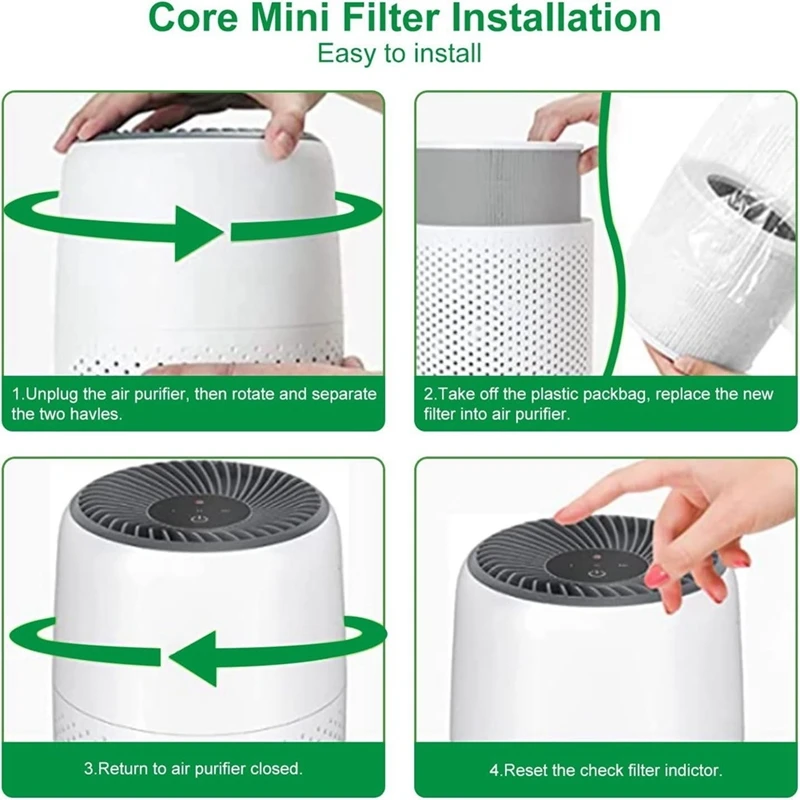 Core Mini Filter Installation
Easy to install

1.Unplug the air purifier, then rotate and separate the two havles.

2.Take off the plastic packbag, replace the new filter into air purifier.

3.Return to air purifier closed.

4.Reset the check filter indictor.