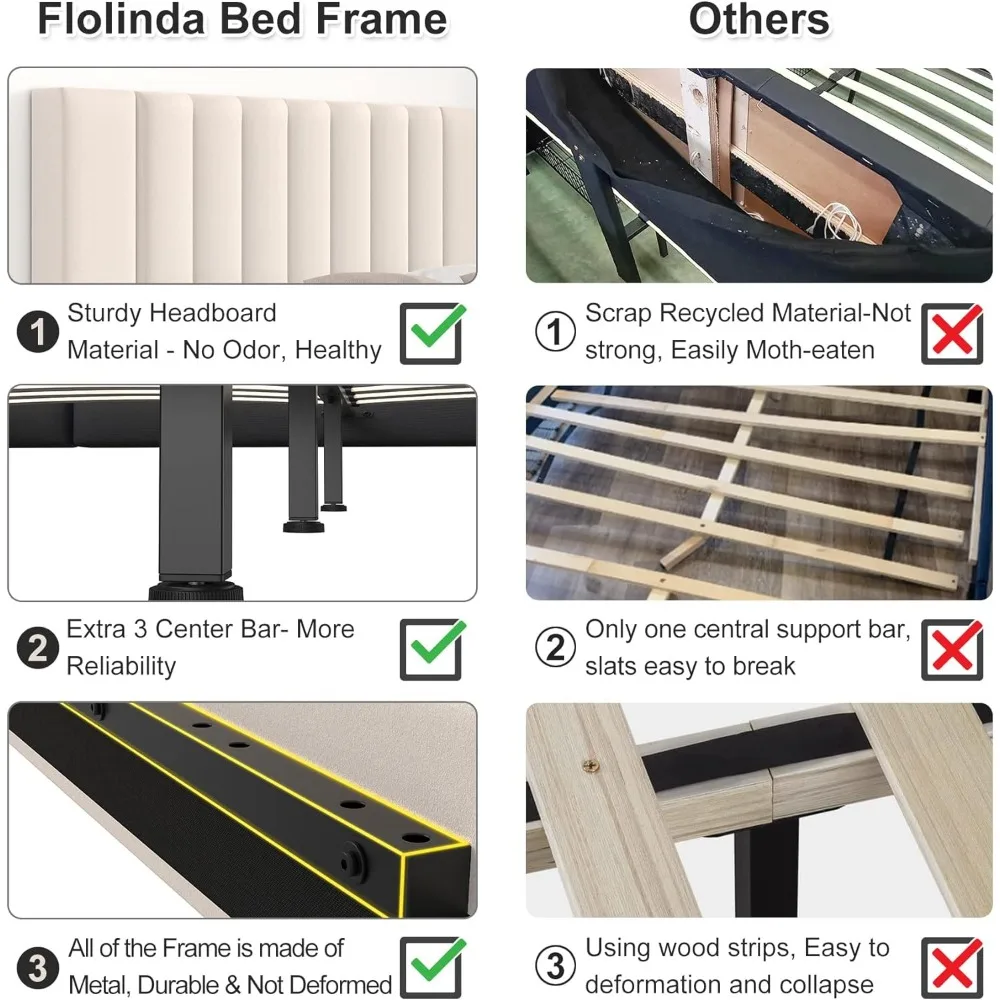 Flolinda Bed Frame

1 Sturdy Headboard Material - No Odor, Healthy

2 Extra 3 Center Bar- More Reliability

3 All of the Frame is made of Metal, Durable & Not Deformed

Others

1 Scrap Recycled Material-Not strong, Easily Moth-eaten

2 Only one central support bar, slats easy to break

3 Using wood strips, Easy to deformation and collapse