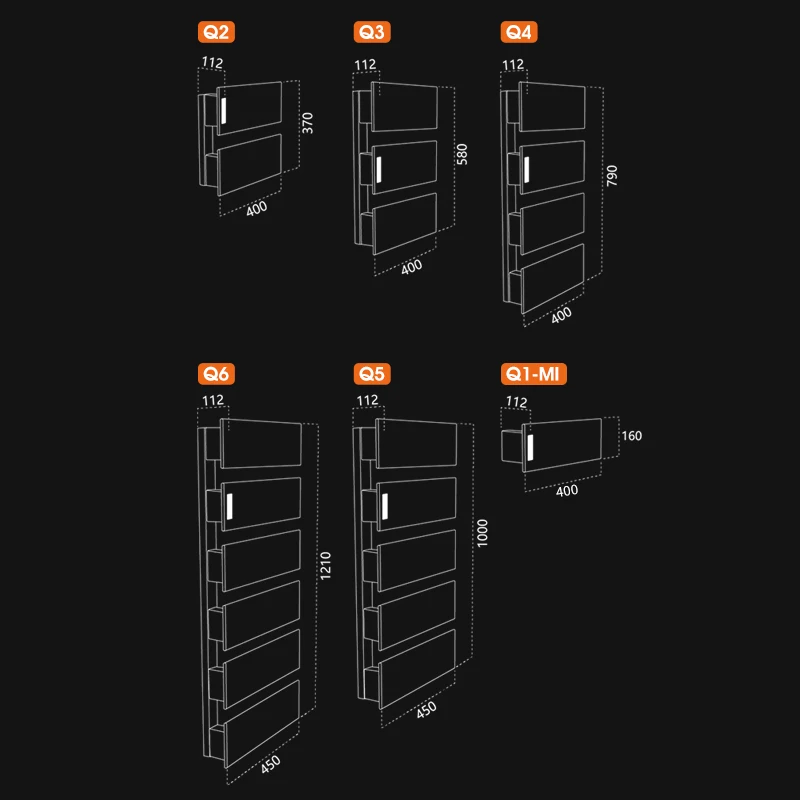 Q2
112
370
400

Q3
112
580
400

Q4
112
790
400

Q6
112
1210
450

Q5
112
1000
450

Q1-MI
112
160
400