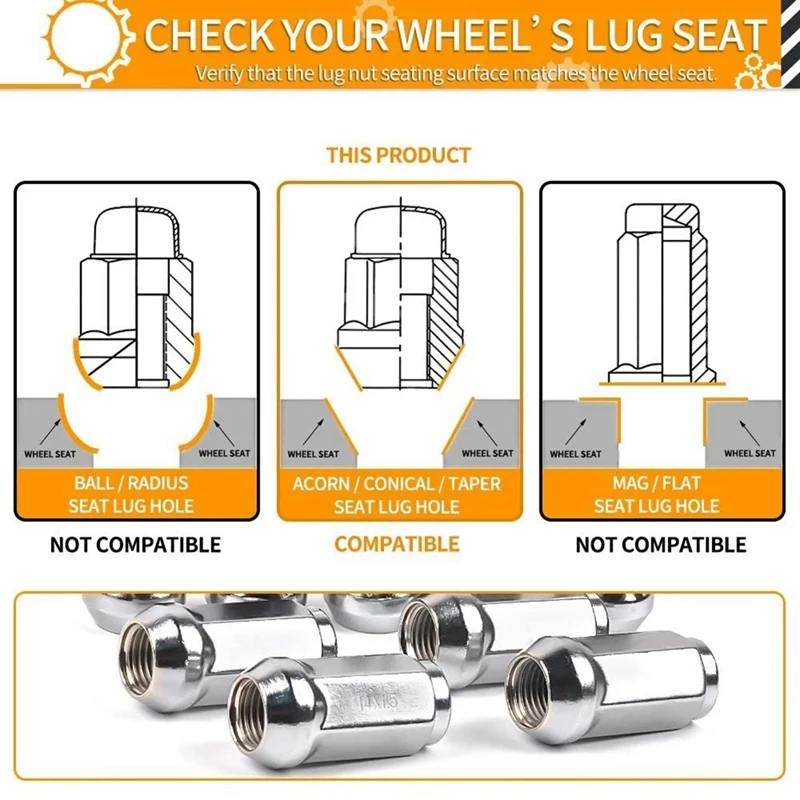 CHECK YOUR WHEEL'S LUG SEAT

Verify that the lug nut seating surface matches the wheel seat.

THIS PRODUCT

WHEEL SEAT

WHEEL SEAT

BALL / RADIUS SEAT LUG HOLE

NOT COMPATIBLE

WHEEL SEAT

WHEEL SEAT

ACORN / CONICAL / TAPER SEAT LUG HOLE

COMPATIBLE

WHEEL SEAT

WHEEL SEAT

MAG / FLAT SEAT LUG HOLE

NOT COMPATIBLE

14X1.5