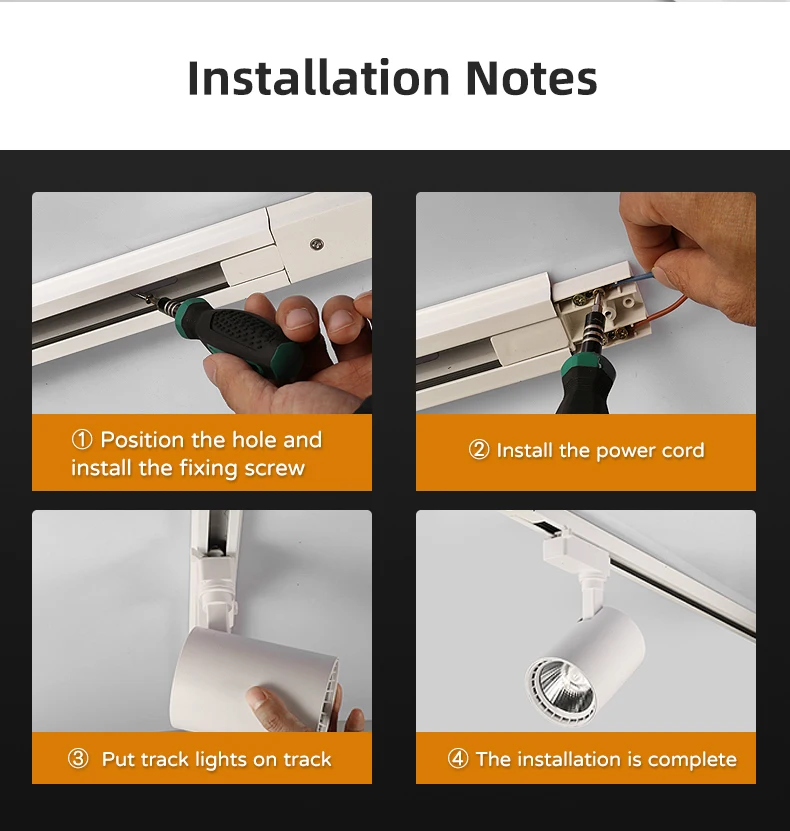 Installation Notes

① Position the hole and install the fixing screw

② Install the power cord

③ Put track lights on track

④ The installation is complete