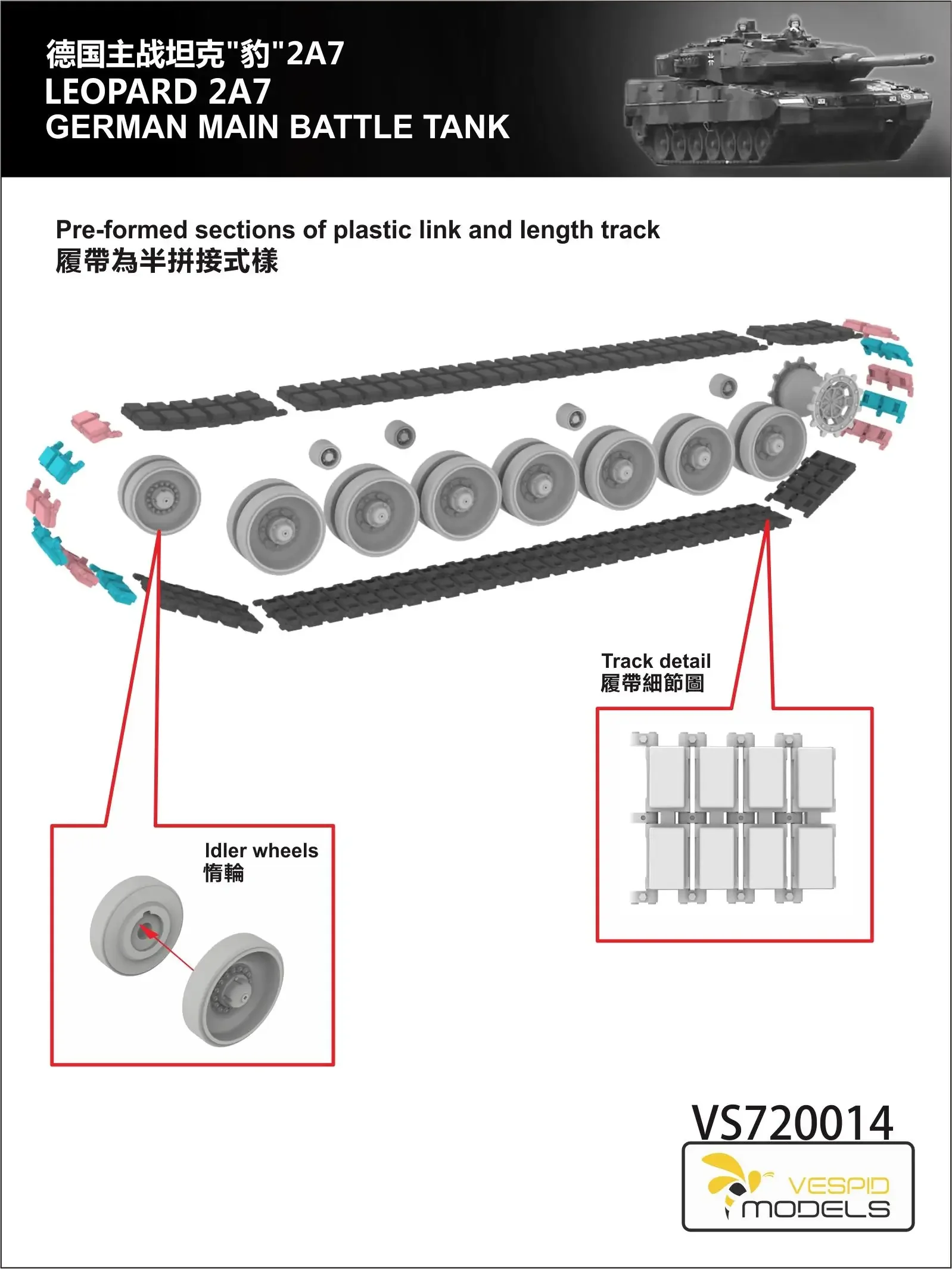 德国主战坦克"豹"2A7
LEOPARD 2A7
GERMAN MAIN BATTLE TANK

Pre-formed sections of plastic link and length track
履帶為半拼接式樣

Track detail
履帶細節圖

Idler wheels
惰輪

VS720014

VESPID
MODELS