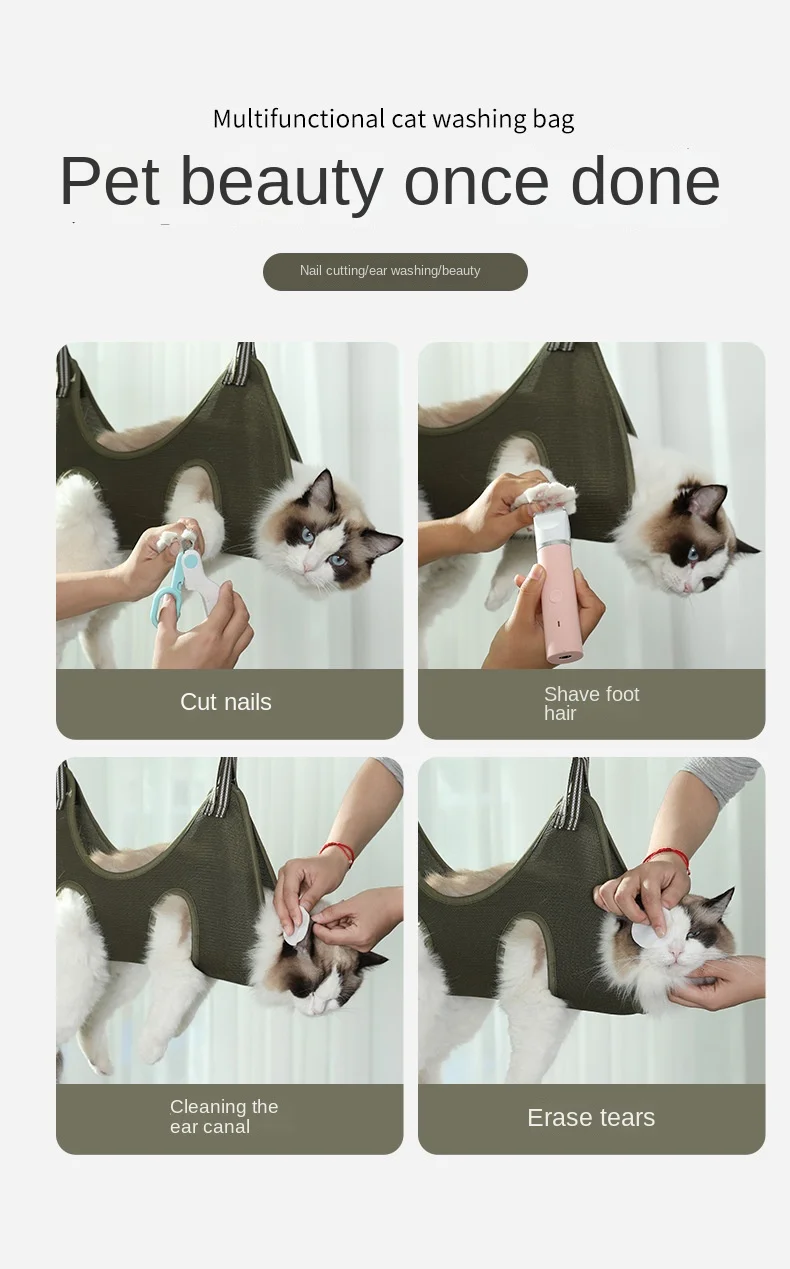 Multifunctional cat washing bag

Pet beauty once done

Nail cutting/ear washing/beauty

Cut nails

Shave foot hair

Cleaning the ear canal

Erase tears