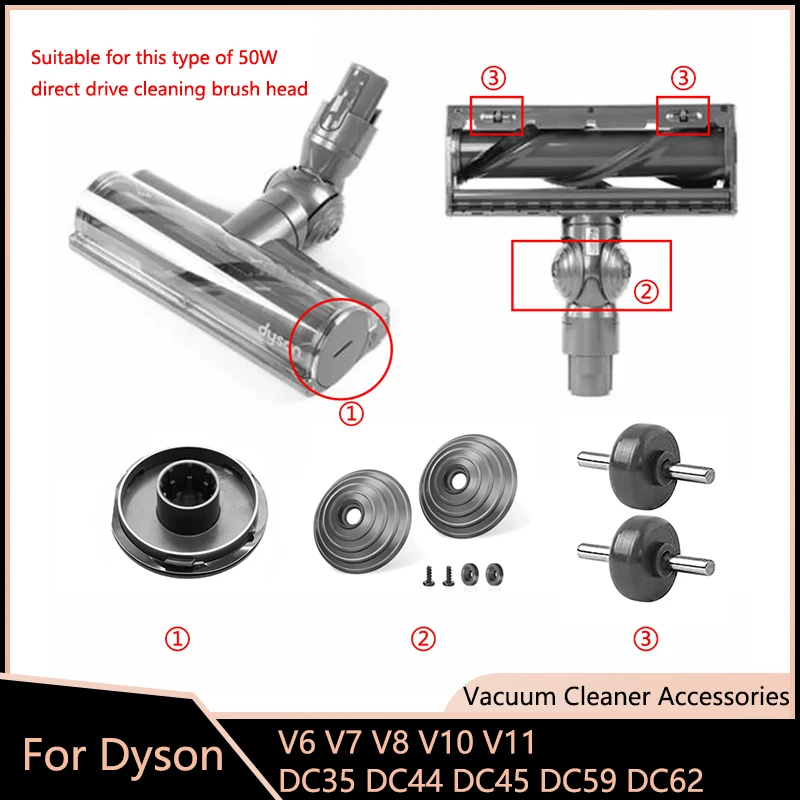 Suitable for this type of 50W direct drive cleaning brush head

③ ③

②

dyson

①

① ② ③

Vacuum Cleaner Accessories

For Dyson

V6 V7 V8 V10 V11
DC35 DC44 DC45 DC59 DC62