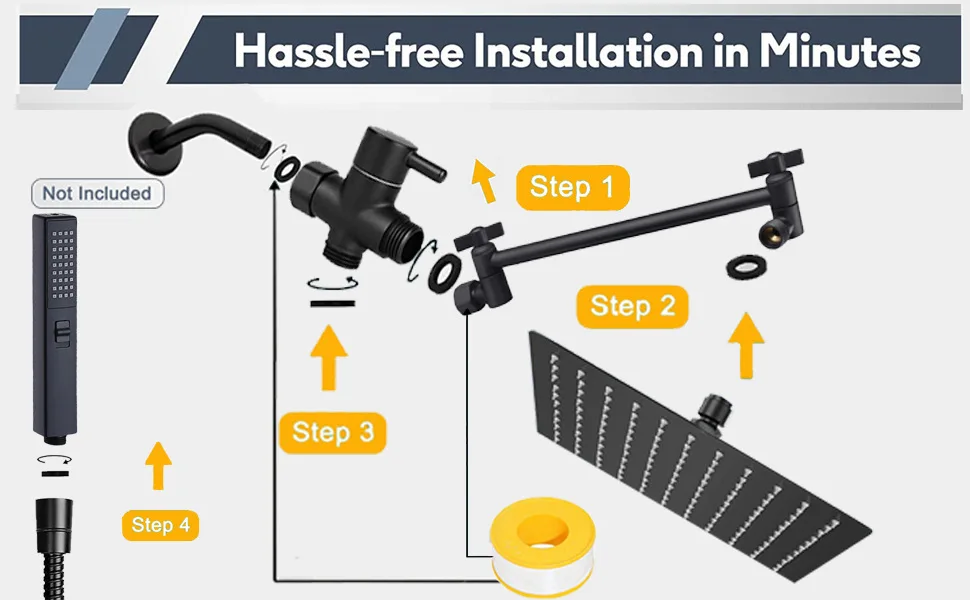 Hassle-free Installation in Minutes

Not Included

Step 1

Step 2

Step 3

Step 4