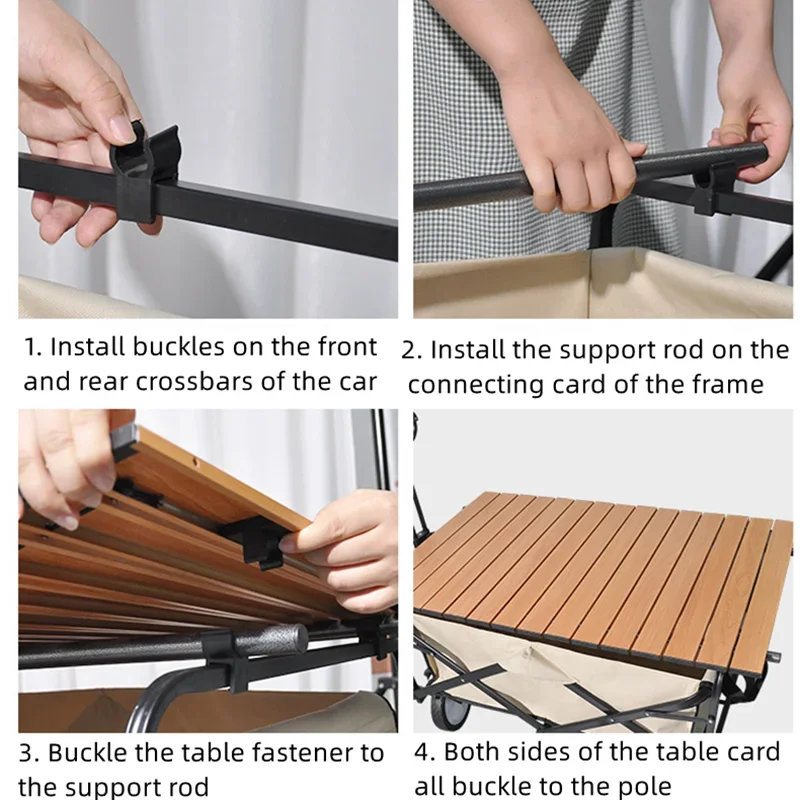 1. Install buckles on the front and rear crossbars of the car

2. Install the support rod on the connecting card of the frame

3. Buckle the table fastener to the support rod

4. Both sides of the table card all buckle to the pole