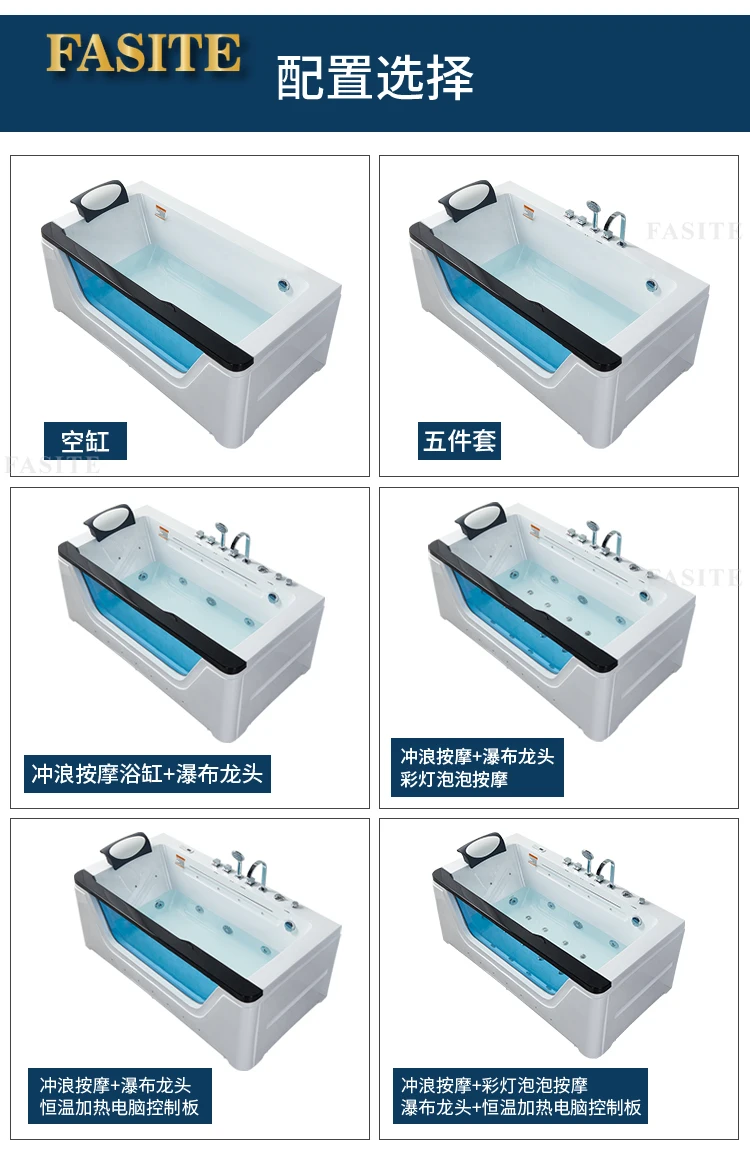 FASITE 配置选择

FASITE

空缸

FASITE

五件套

冲浪按摩浴缸+瀑布龙头

FASITE

冲浪按摩+瀑布龙头
彩灯泡泡按摩

冲浪按摩+瀑布龙头
恒温加热电脑控制板

冲浪按摩+彩灯泡泡按摩
瀑布龙头+恒温加热电脑控制板