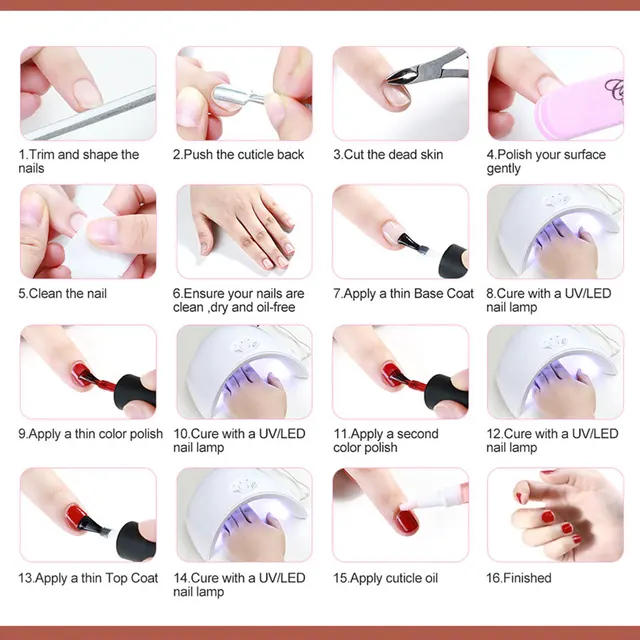 1.Trim and shape the nails

2.Push the cuticle back

3.Cut the dead skin

4.Polish your surface gently

5.Clean the nail

6.Ensure your nails are clean ,dry and oil-free

7.Apply a thin Base Coat

8.Cure with a UV/LED nail lamp

9.Apply a thin color polish

10.Cure with a UV/LED nail lamp

11.Apply a second color polish

12.Cure with a UV/LED nail lamp

13.Apply a thin Top Coat

14.Cure with a UV/LED nail lamp

15.Apply cuticle oil

16.Finished