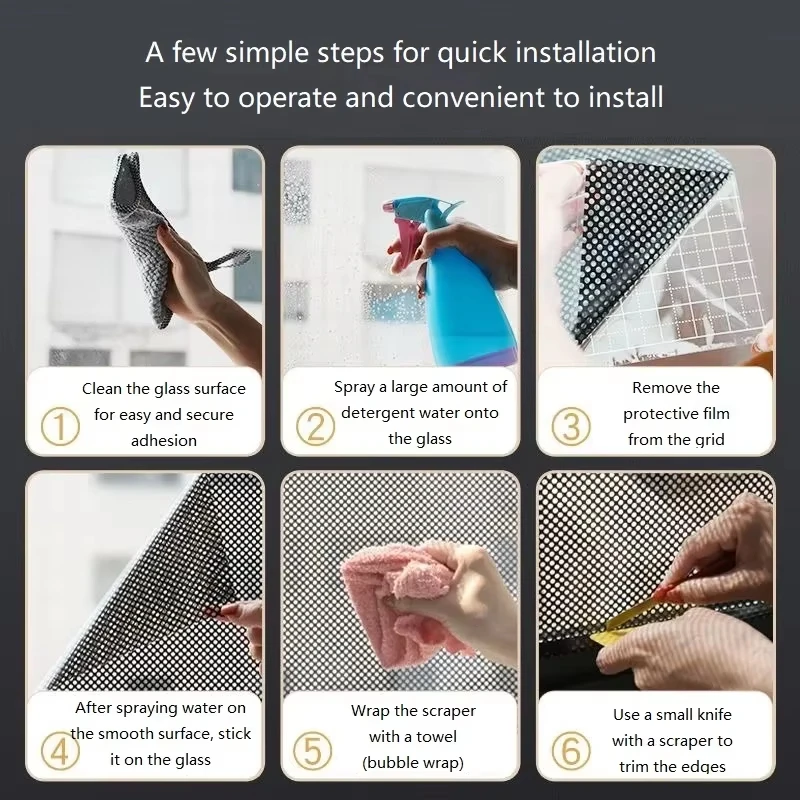 A few simple steps for quick installation
Easy to operate and convenient to install

① Clean the glass surface for easy and secure adhesion

② Spray a large amount of detergent water onto the glass

③ Remove the protective film from the grid

④ After spraying water on the smooth surface, stick it on the glass

⑤ Wrap the scraper with a towel (bubble wrap)

⑥ Use a small knife with a scraper to trim the edges