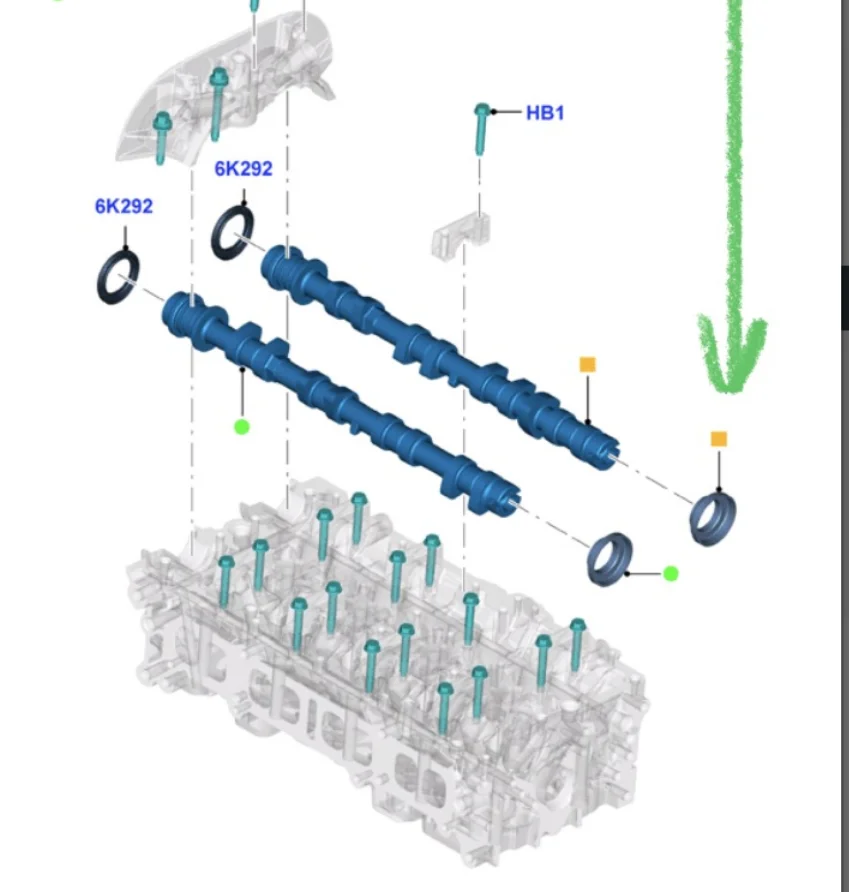 HB1

6K292

6K292