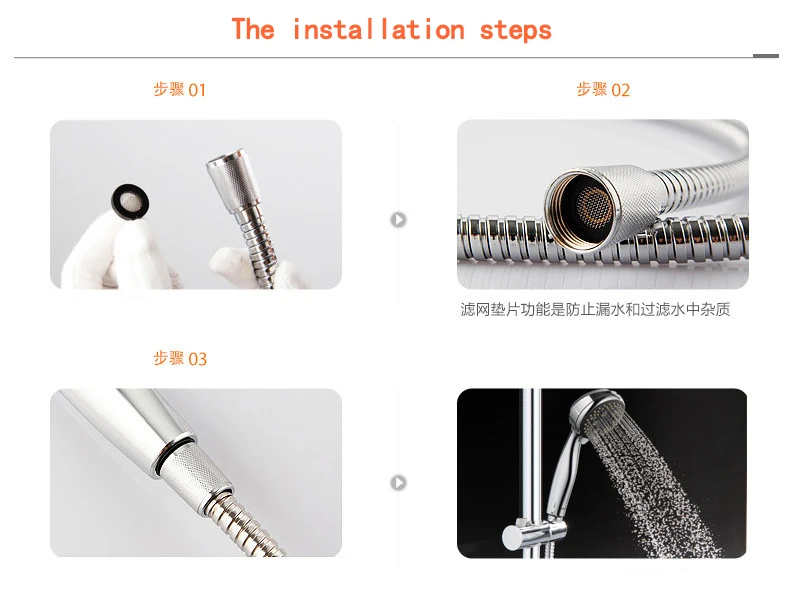 The installation steps

步骤 01

步骤 02

滤网垫片功能是防止漏水和过滤水中杂质

步骤 03