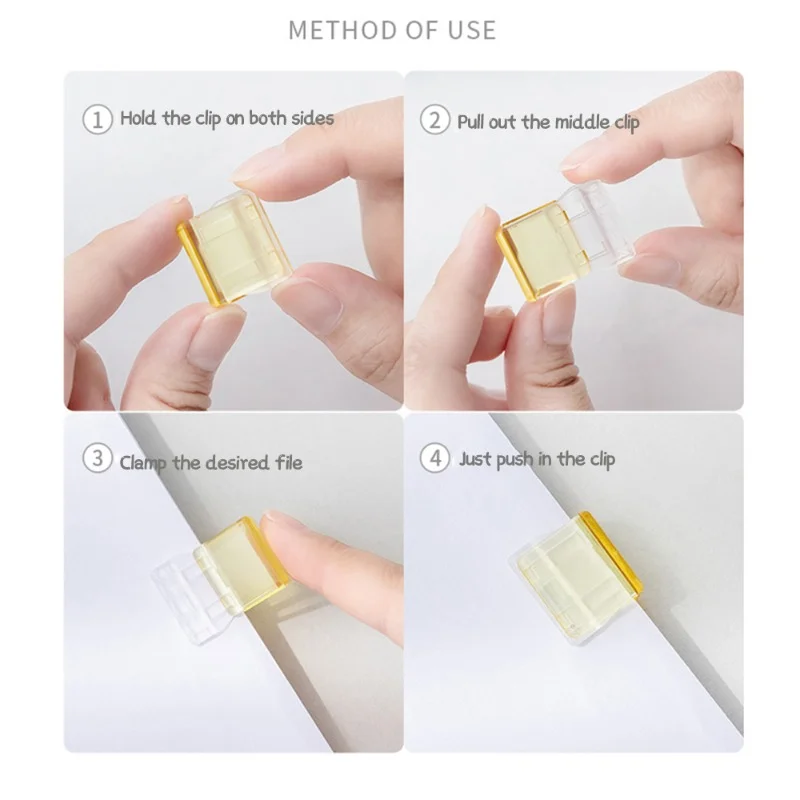 METHOD OF USE

① Hold the clip on both sides

② Pull out the middle clip

③ Clamp the desired file

④ Just push in the clip