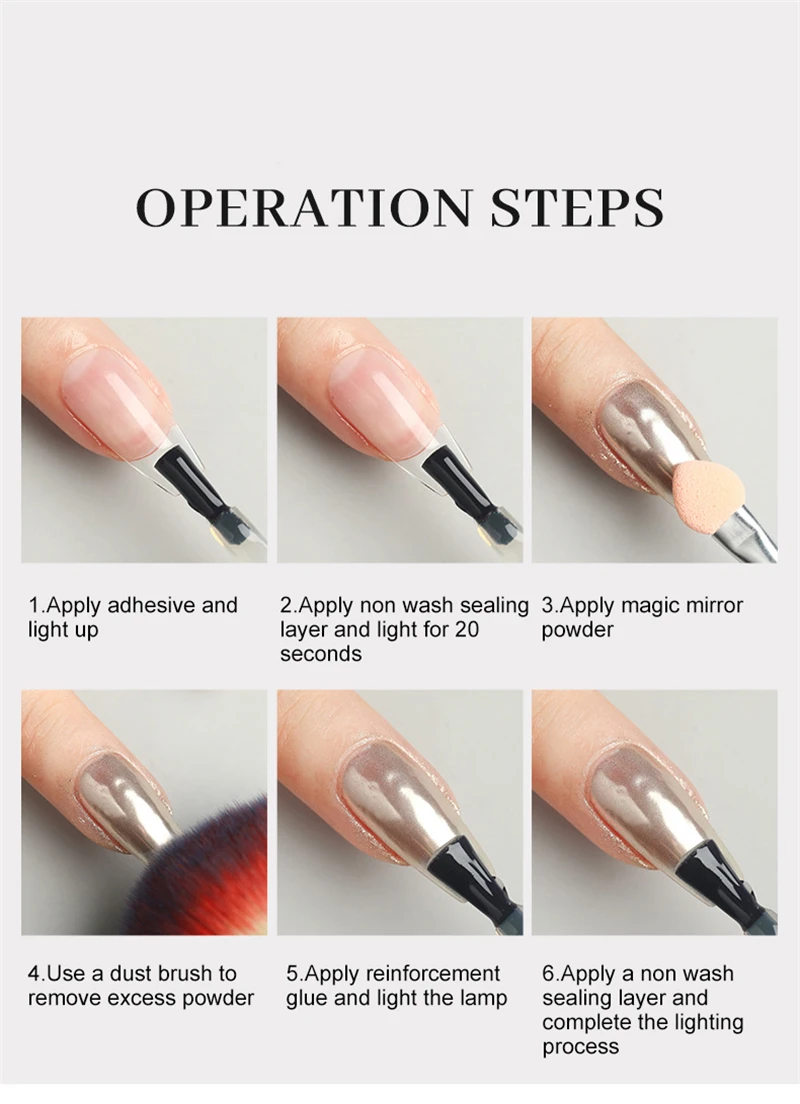 OPERATION STEPS

1.Apply adhesive and light up

2.Apply non wash sealing layer and light for 20 seconds

3.Apply magic mirror powder

4.Use a dust brush to remove excess powder

5.Apply reinforcement glue and light the lamp

6.Apply a non wash sealing layer and complete the lighting process