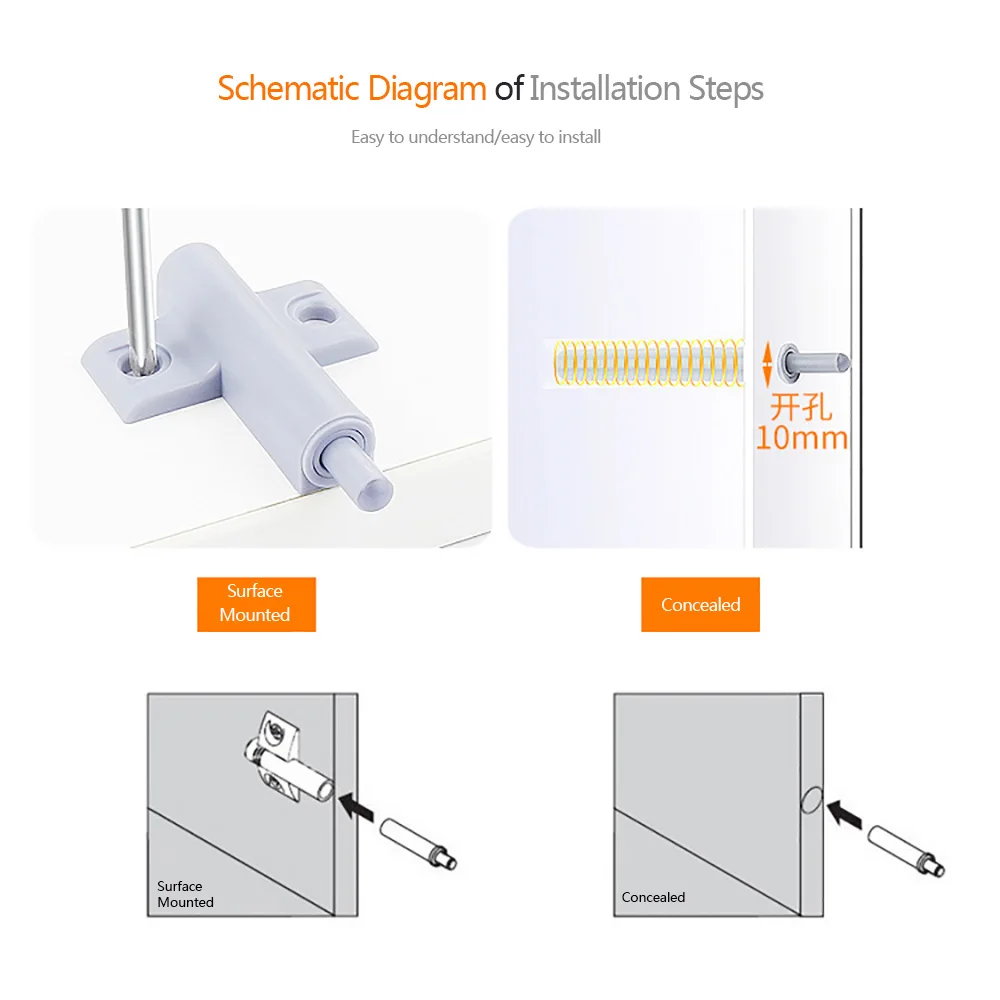 Schematic Diagram of Installation Steps

Easy to understand/easy to install

开孔
10mm

Surface Mounted

Concealed

Surface Mounted

Concealed