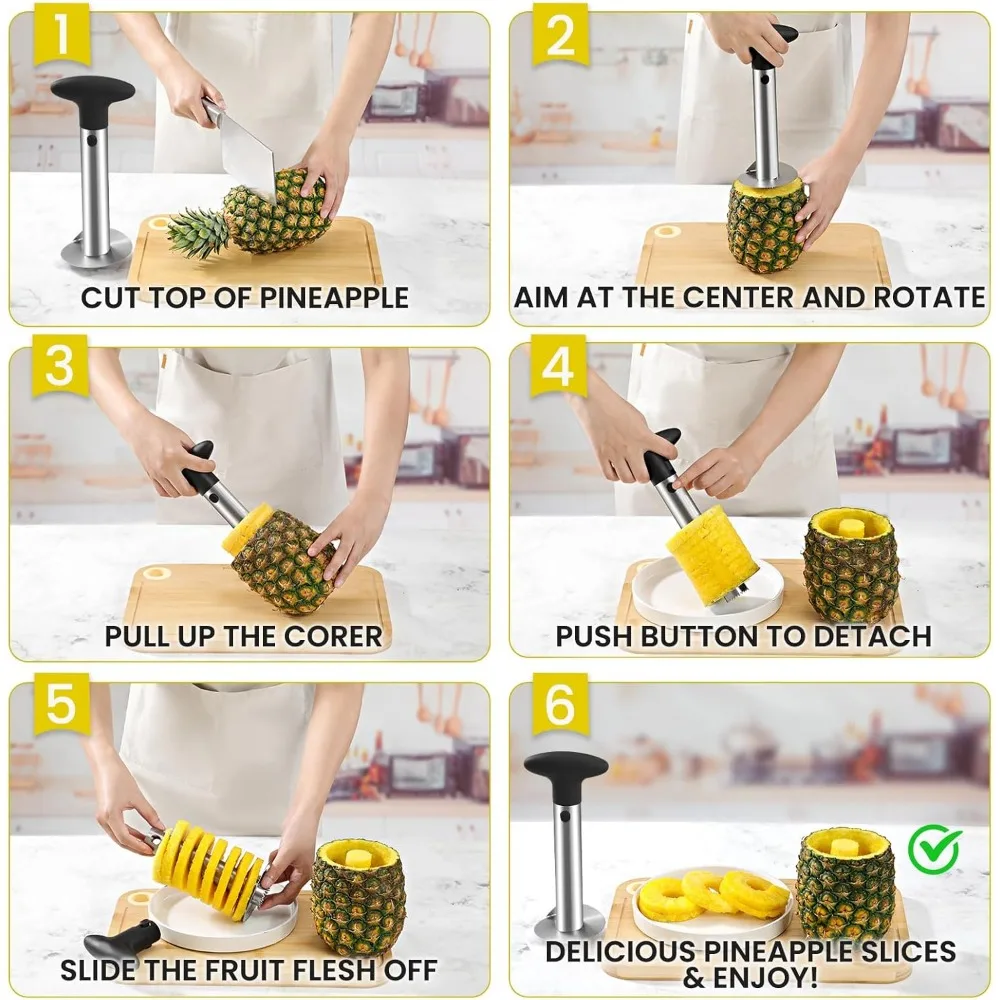 1

CUT TOP OF PINEAPPLE

2

AIM AT THE CENTER AND ROTATE

3

PULL UP THE CORER

4

PUSH BUTTON TO DETACH

5

SLIDE THE FRUIT FLESH OFF

6

DELICIOUS PINEAPPLE SLICES & ENJOY!