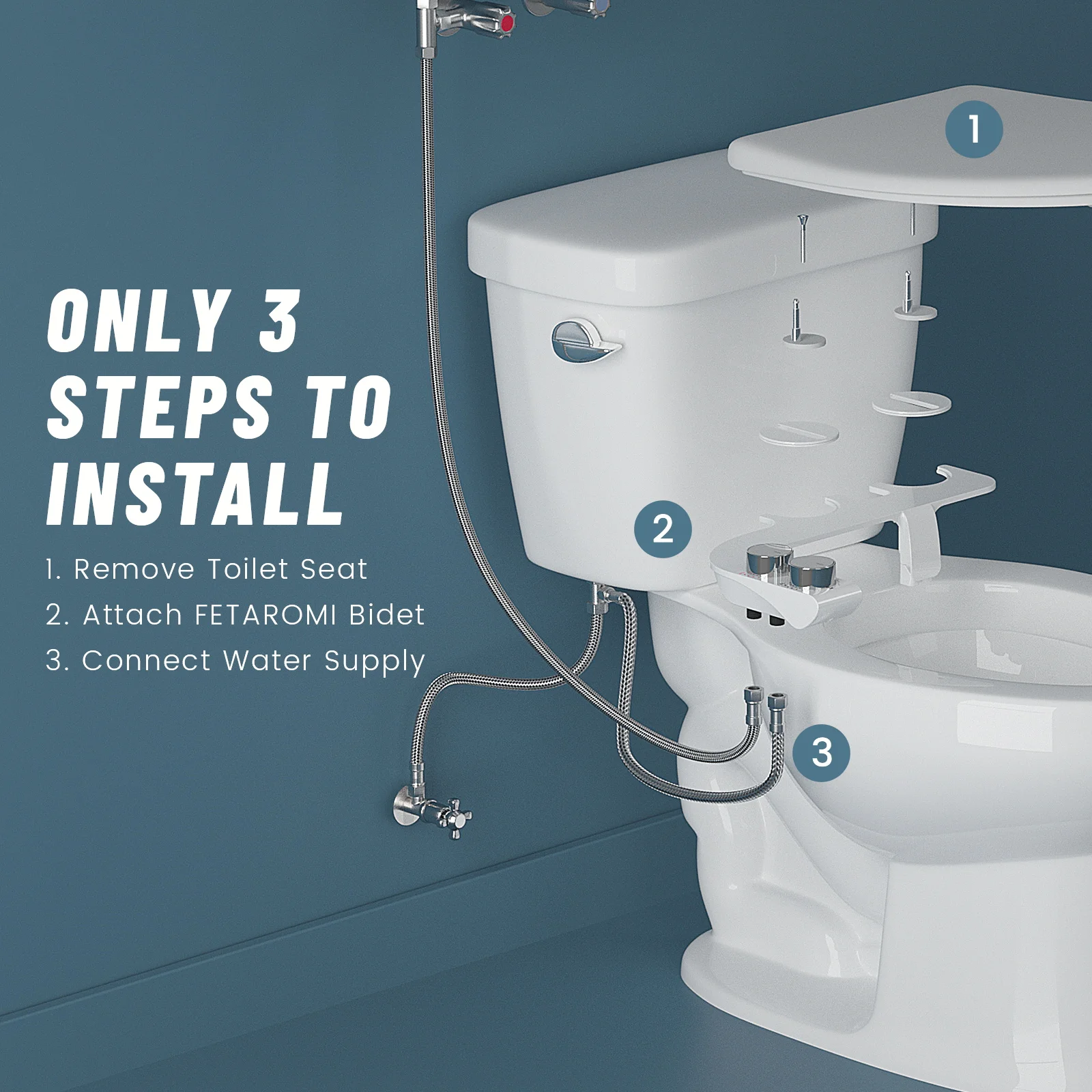 ONLY 3 STEPS TO INSTALL

1. Remove Toilet Seat
2. Attach FETAROMI Bidet
3. Connect Water Supply

1

2

3