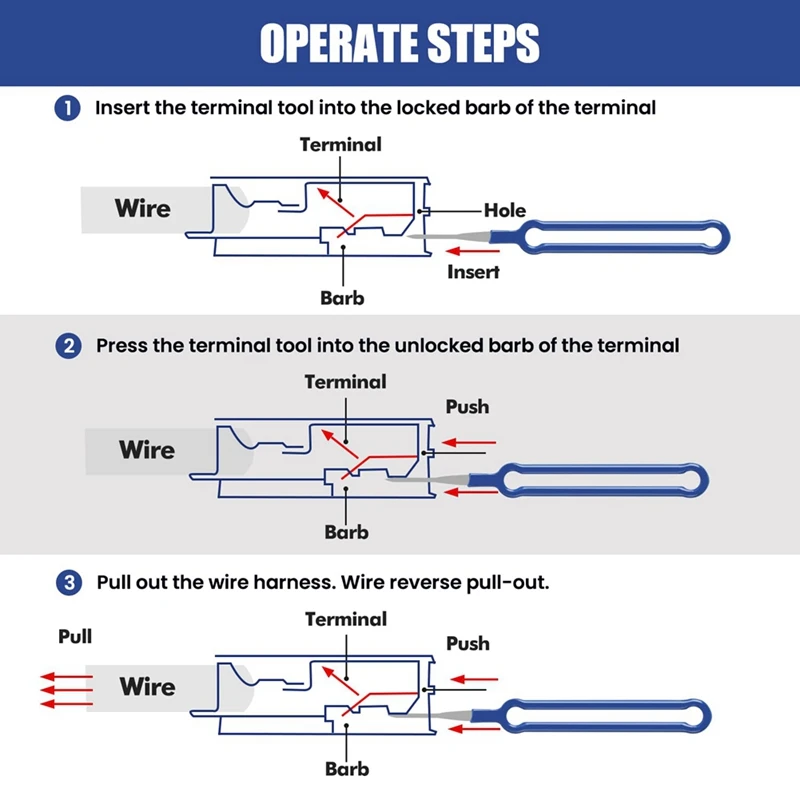 OPERATE STEPS

1 Insert the terminal tool into the locked barb of the terminal

Terminal
Wire
Hole
Insert
Barb

2 Press the terminal tool into the unlocked barb of the terminal

Terminal
Push
Wire
Barb

3 Pull out the wire harness. Wire reverse pull-out.

Terminal
Pull
Push
Wire
Barb