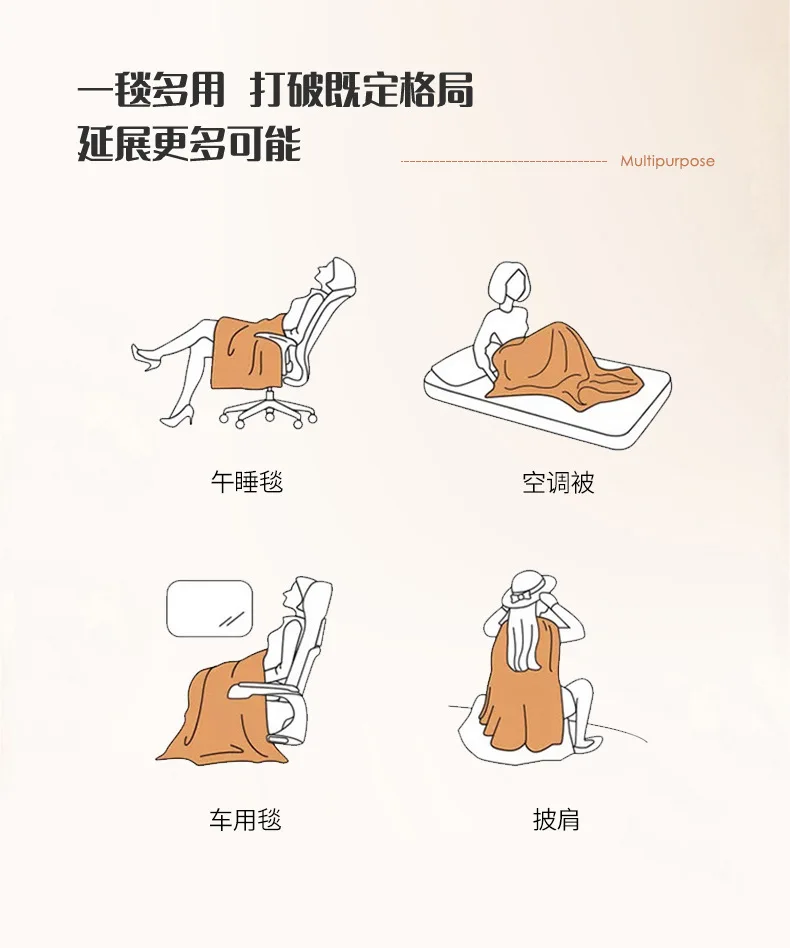 一毯多用 打破既定格局
延展更多可能

Multipurpose

午睡毯

空调被

车用毯

披肩