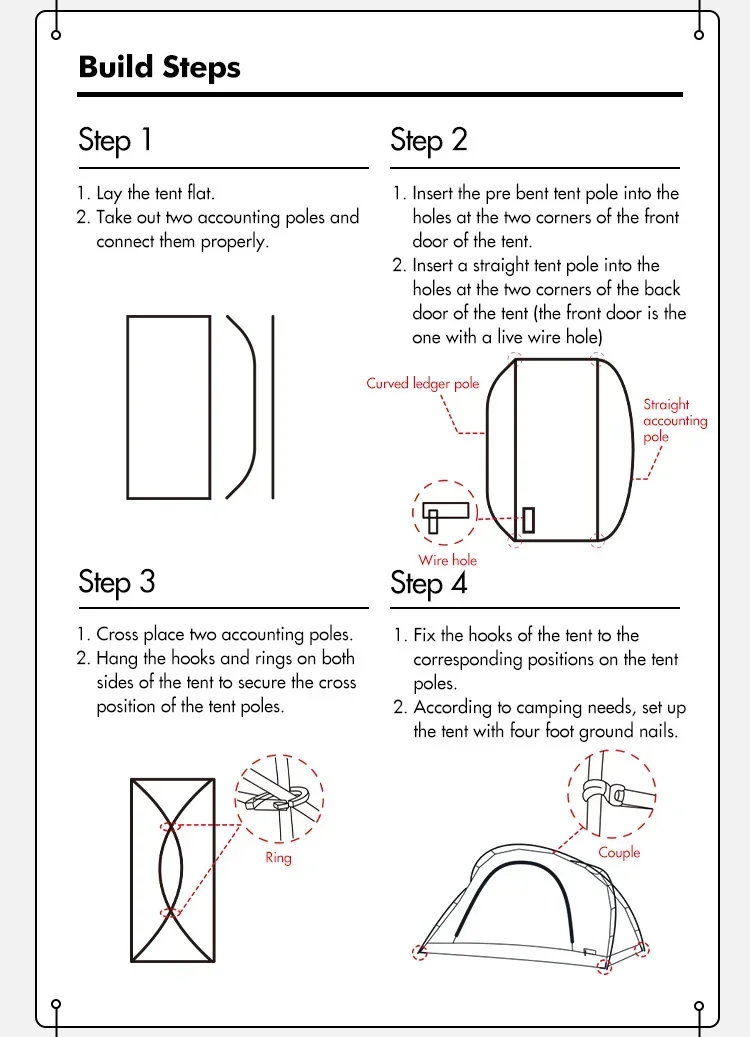 Build Steps

Step 1

1. Lay the tent flat.
2. Take out two accounting poles and connect them properly.

Step 2

1. Insert the pre bent tent pole into the holes at the two corners of the front door of the tent.
2. Insert a straight tent pole into the holes at the two corners of the back door of the tent (the front door is the one with a live wire hole)

Curved ledger pole

Straight accounting pole

Wire hole

Step 3

1. Cross place two accounting poles.
2. Hang the hooks and rings on both sides of the tent to secure the cross position of the tent poles.

Ring

Step 4

1. Fix the hooks of the tent to the corresponding positions on the tent poles.
2. According to camping needs, set up the tent with four foot ground nails.

Couple