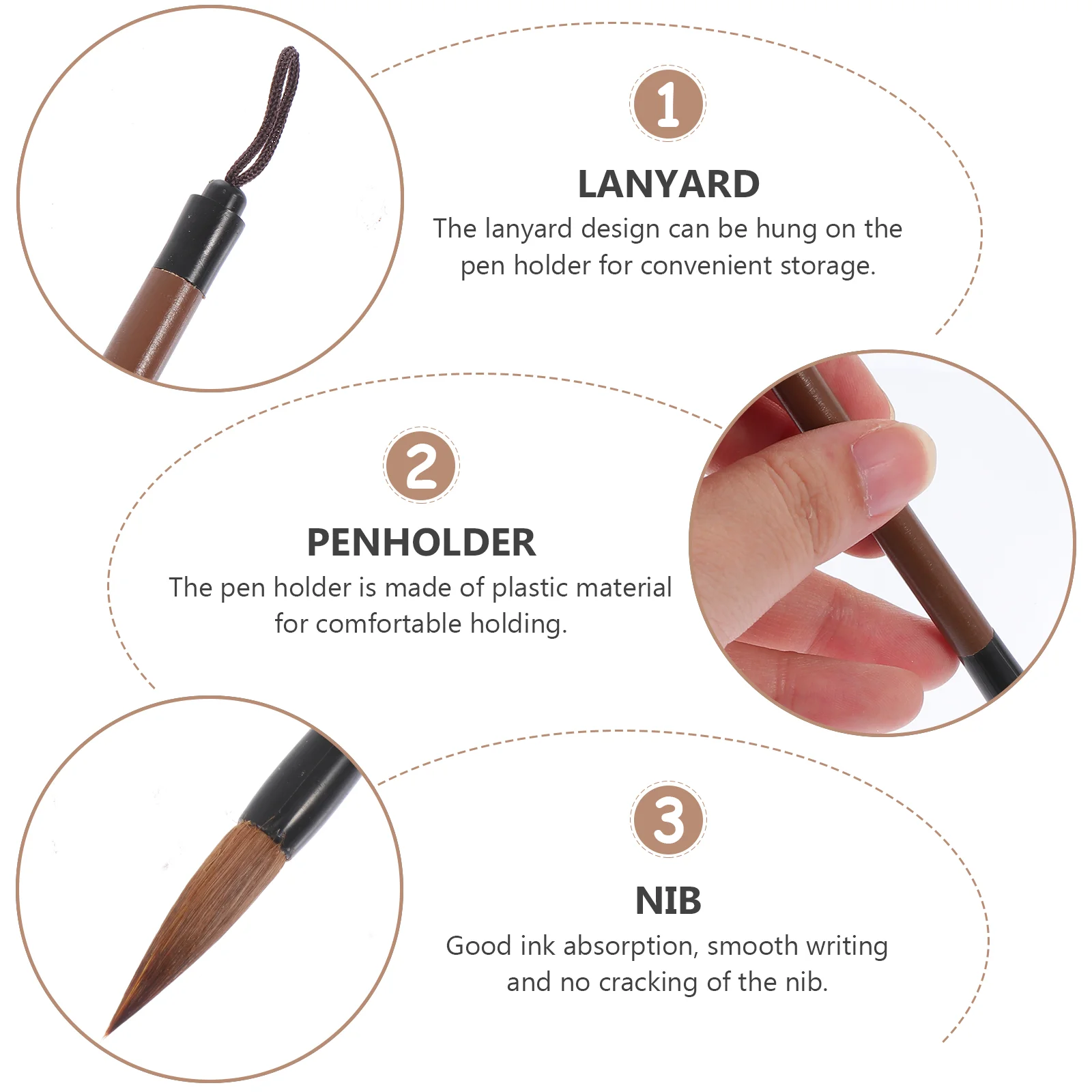 1

LANYARD

The lanyard design can be hung on the pen holder for convenient storage.

2

PENHOLDER

The pen holder is made of plastic material for comfortable holding.

3

NIB

Good ink absorption, smooth writing and no cracking of the nib.