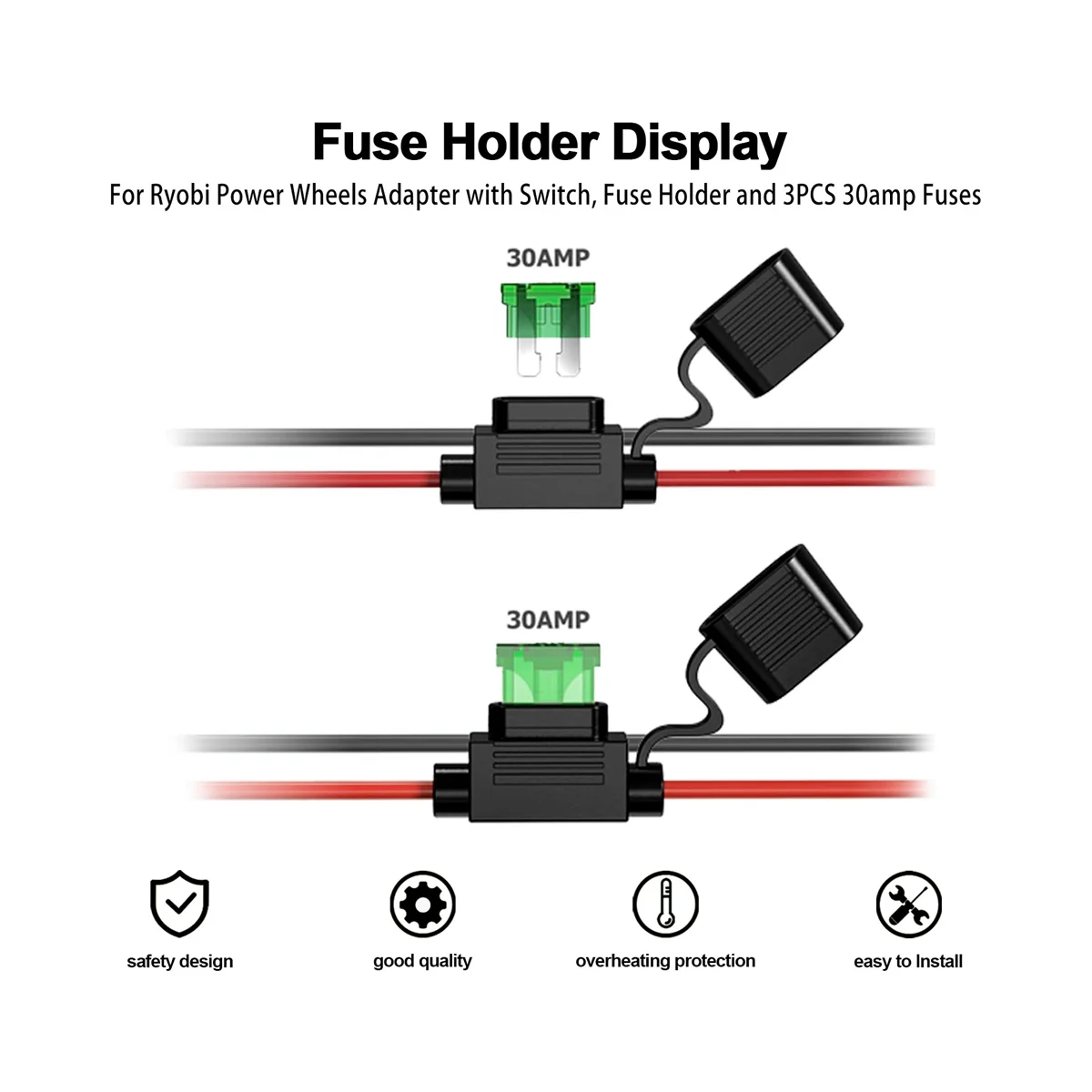 Fuse Holder Display

For Ryobi Power Wheels Adapter with Switch, Fuse Holder and 3PCS 30amp Fuses

30AMP

30AMP

safety design

good quality

overheating protection

easy to Install