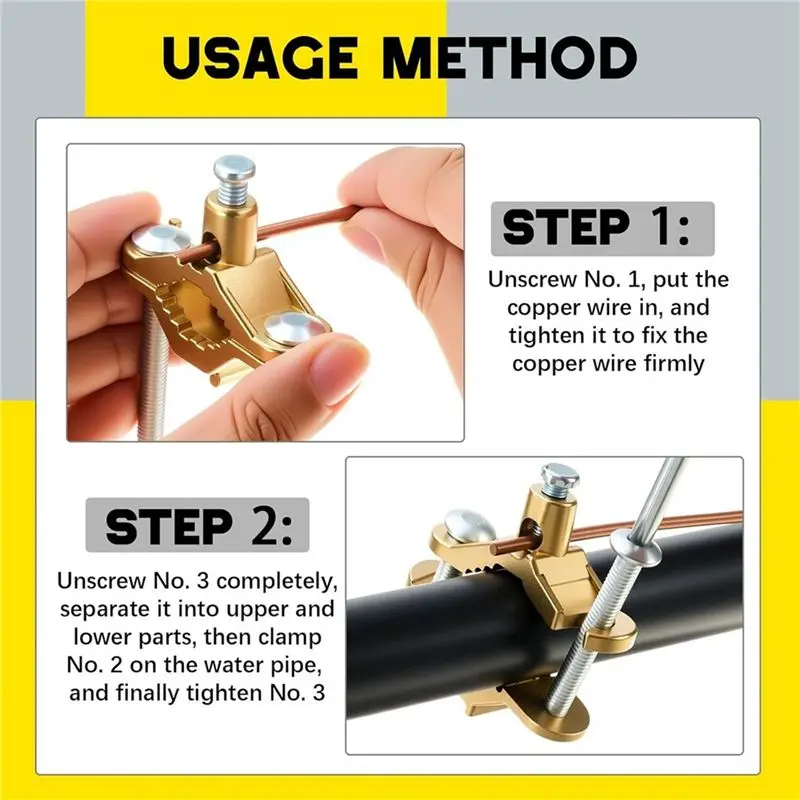 USAGE METHOD

STEP 1:

Unscrew No. 1, put the copper wire in, and tighten it to fix the copper wire firmly

STEP 2:

Unscrew No. 3 completely, separate it into upper and lower parts, then clamp No. 2 on the water pipe, and finally tighten No. 3