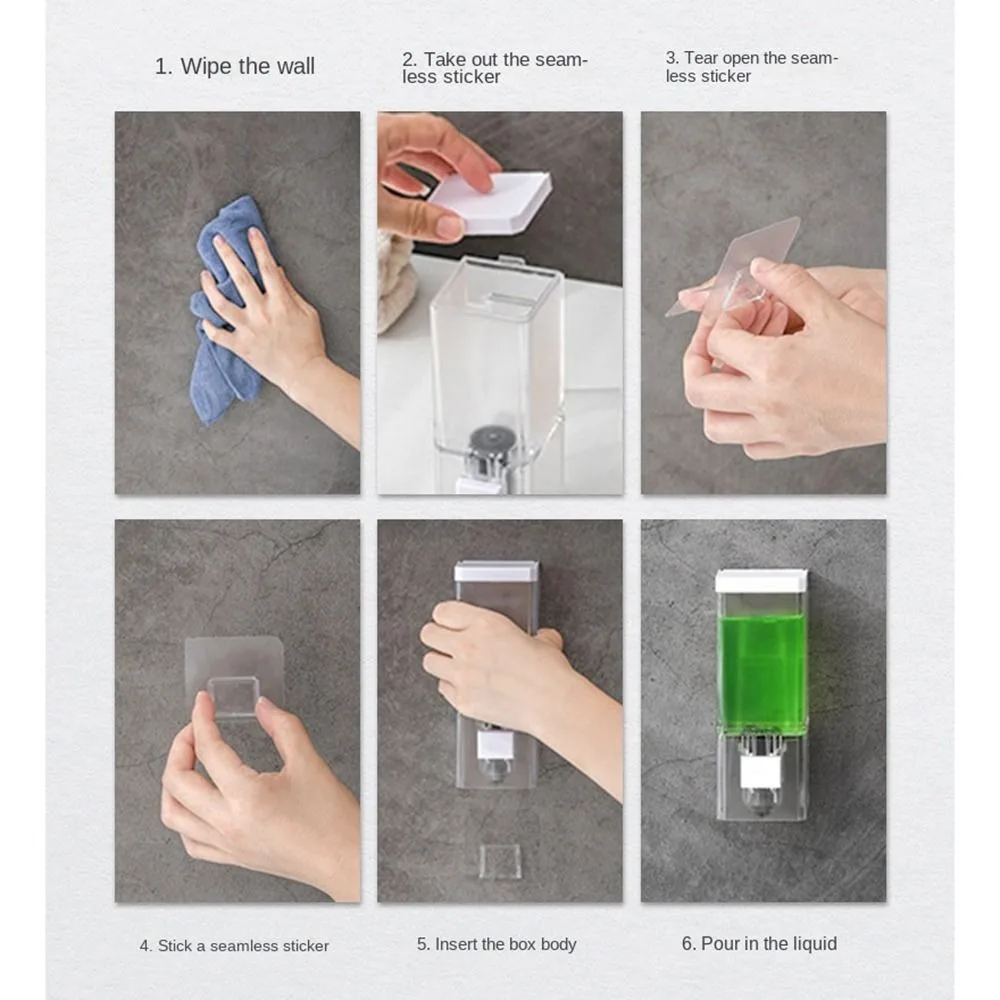 1. Wipe the wall

2. Take out the seamless sticker

3. Tear open the seamless sticker

4. Stick a seamless sticker

5. Insert the box body

6. Pour in the liquid