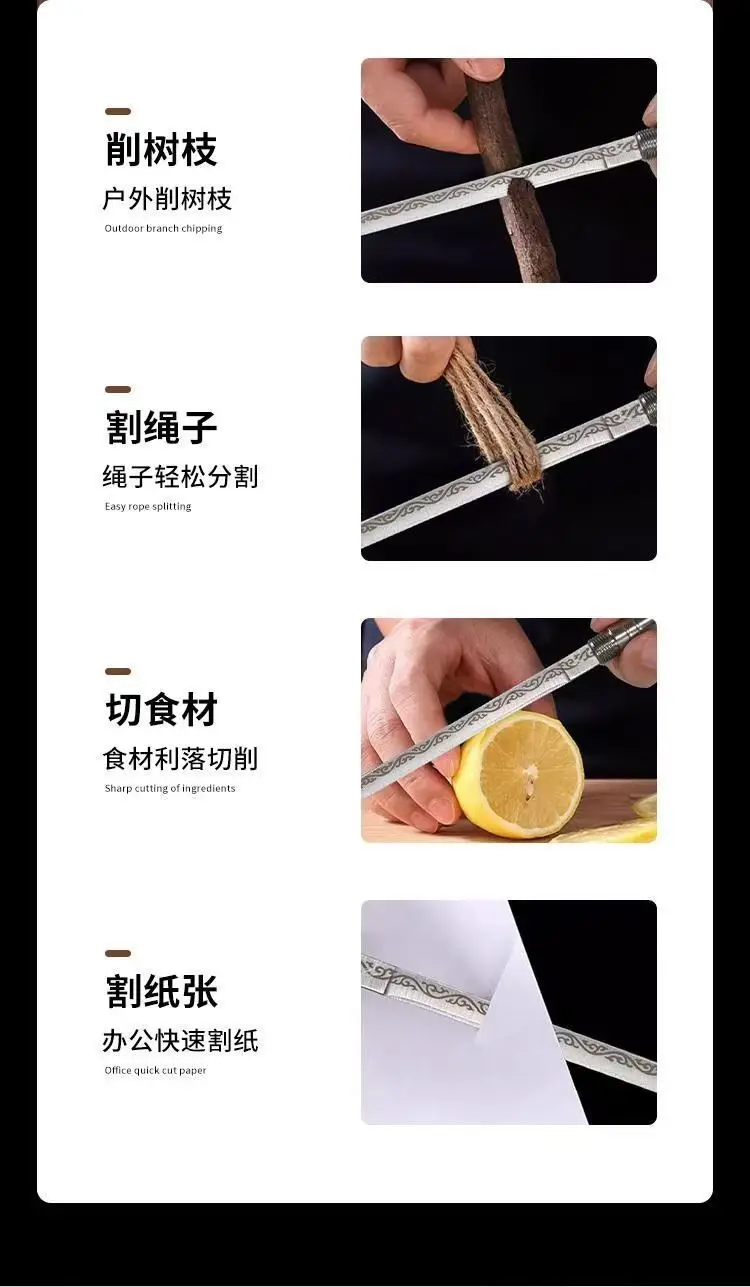 削树枝
户外削树枝
Outdoor branch chipping

割绳子
绳子轻松分割
Easy rope splitting

切食材
食材利落切削
Sharp cutting of ingredients

割纸张
办公快速割纸
Office quick cut paper