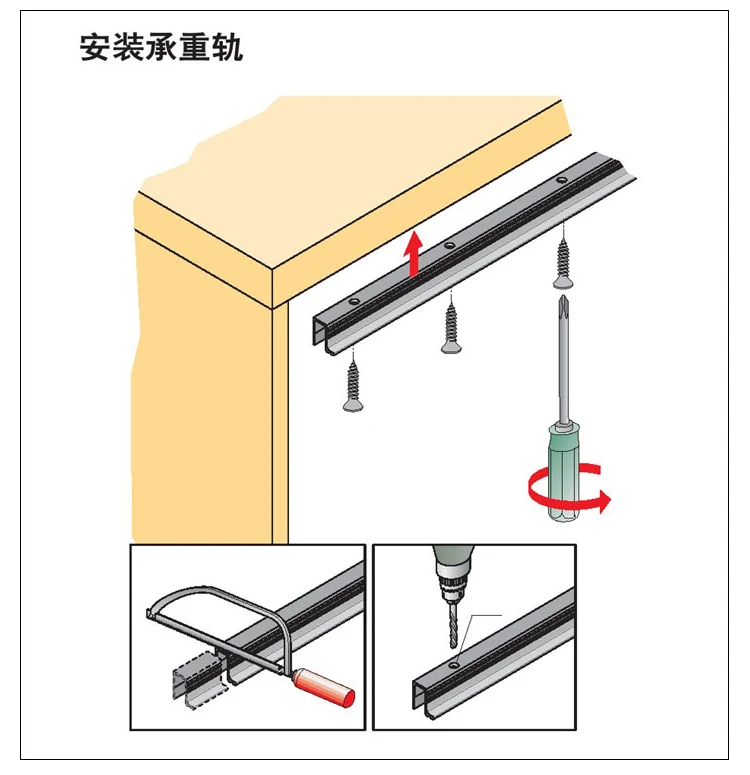 安装承重轨