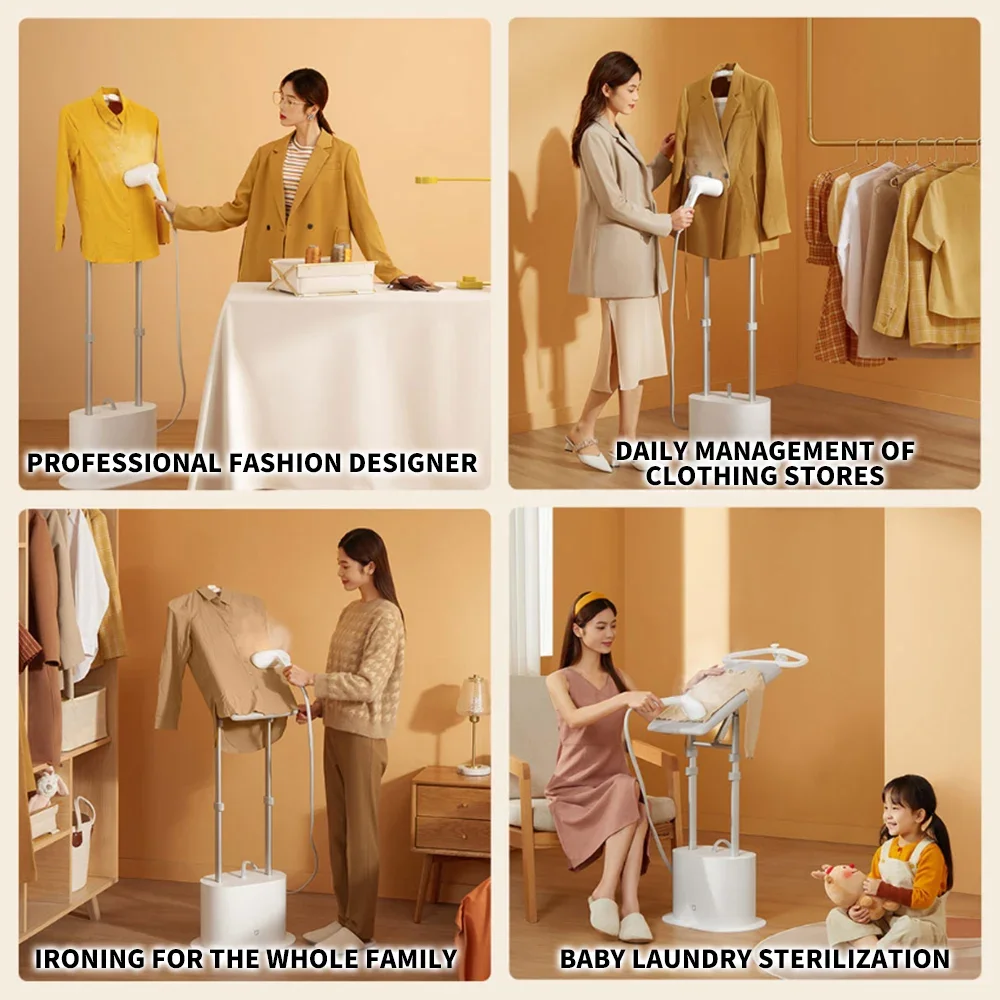 PROFESSIONAL FASHION DESIGNER

DAILY MANAGEMENT OF CLOTHING STORES

IRONING FOR THE WHOLE FAMILY

BABY LAUNDRY STERILIZATION