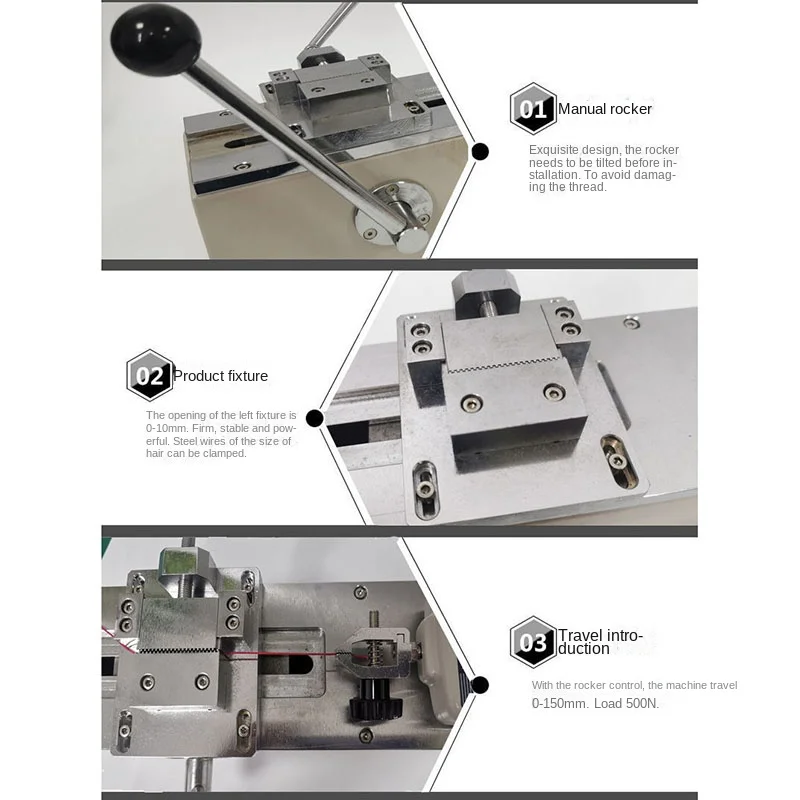 01 Manual rocker

Exquisite design, the rocker needs to be tilted before installation. To avoid damaging the thread.

02 Product fixture

The opening of the left fixture is 0-10mm. Firm, stable and powerful. Steel wires of the size of hair can be clamped.

03 Travel introduction

With the rocker control, the machine travel 0-150mm. Load 500N.