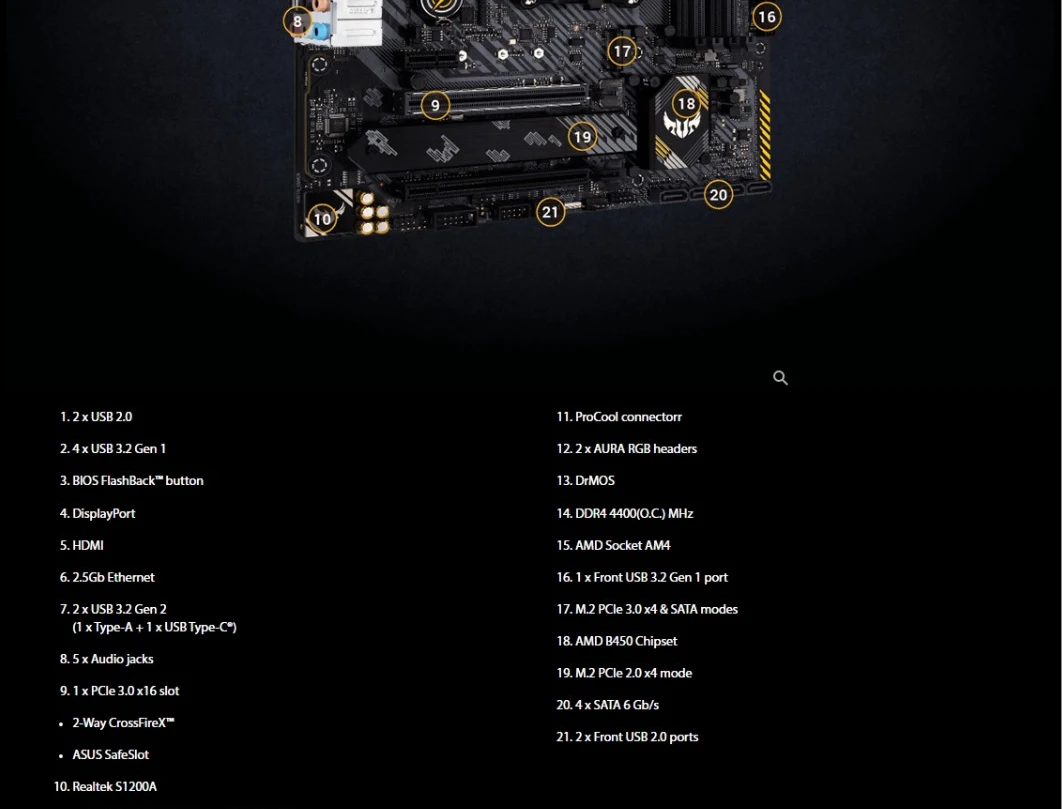 8
16
17
9
18
19
20
10
21

1. 2 x USB 2.0

2. 4 x USB 3.2 Gen 1

3. BIOS FlashBack™ button

4. DisplayPort

5. HDMI

6. 2.5Gb Ethernet

7. 2 x USB 3.2 Gen 2 (1 x Type-A + 1 x USB Type-C®)

8. 5 x Audio jacks

9. 1 x PCIe 3.0 x16 slot

• 2-Way CrossFireX™

• ASUS SafeSlot

10. Realtek S1200A

11. ProCool connectorr

12. 2 x AURA RGB headers

13. DrMOS

14. DDR4 4400(O.C.) MHz

15. AMD Socket AM4

16. 1 x Front USB 3.2 Gen 1 port

17. M.2 PCIe 3.0 x4 & SATA modes

18. AMD B450 Chipset

19. M.2 PCIe 2.0 x4 mode

20. 4 x SATA 6 Gb/s

21. 2 x Front USB 2.0 ports