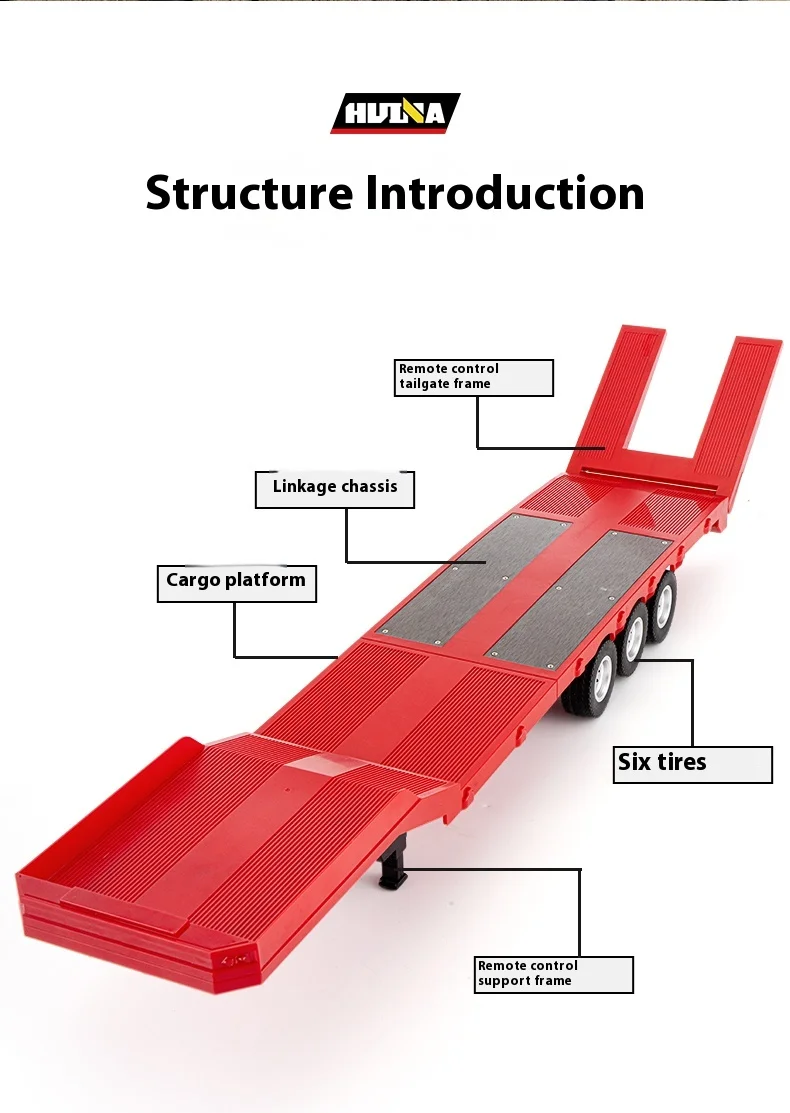 HUINA

Structure Introduction

Remote control tailgate frame

Linkage chassis

Cargo platform

Six tires

Remote control support frame