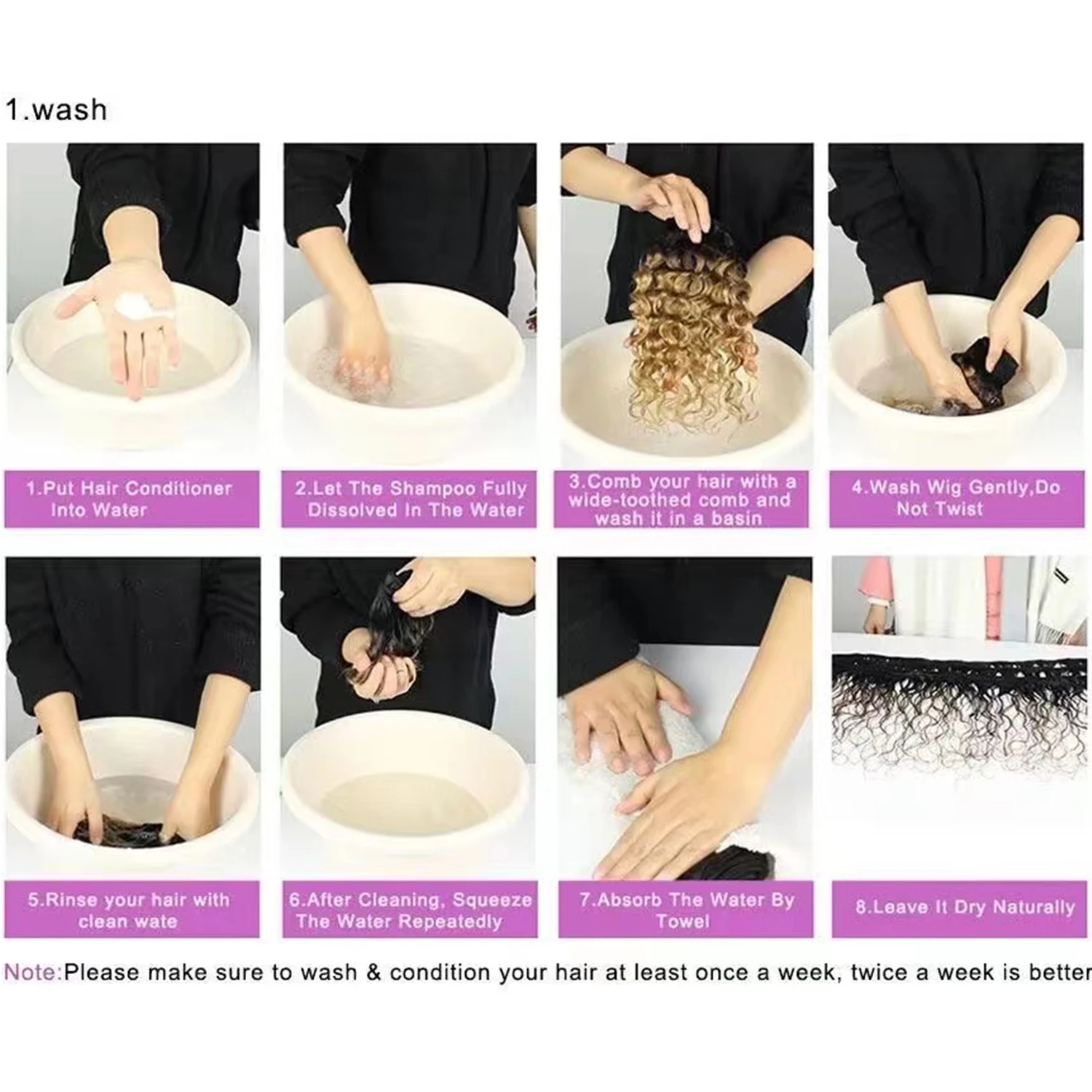 1.wash

1.Put Hair Conditioner Into Water

2.Let The Shampoo Fully Dissolved In The Water

3.Comb your hair with a wide-toothed comb and wash it in a basin

4.Wash Wig Gently,Do Not Twist

5.Rinse your hair with clean wate

6.After Cleaning, Squeeze The Water Repeatedly

7.Absorb The Water By Towel

8.Leave It Dry Naturally

Note:Please make sure to wash & condition your hair at least once a week, twice a week is better