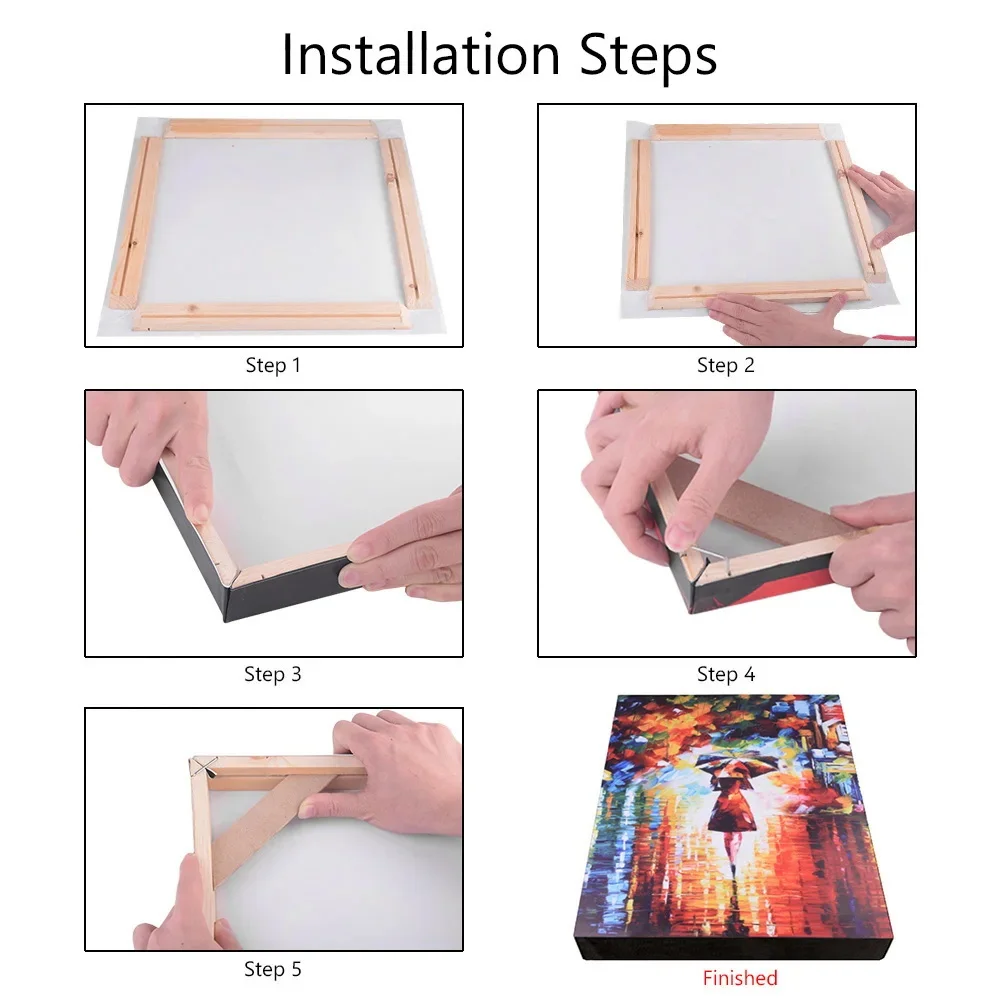 Installation Steps

Step 1

Step 2

Step 3

Step 4

Step 5

Finished