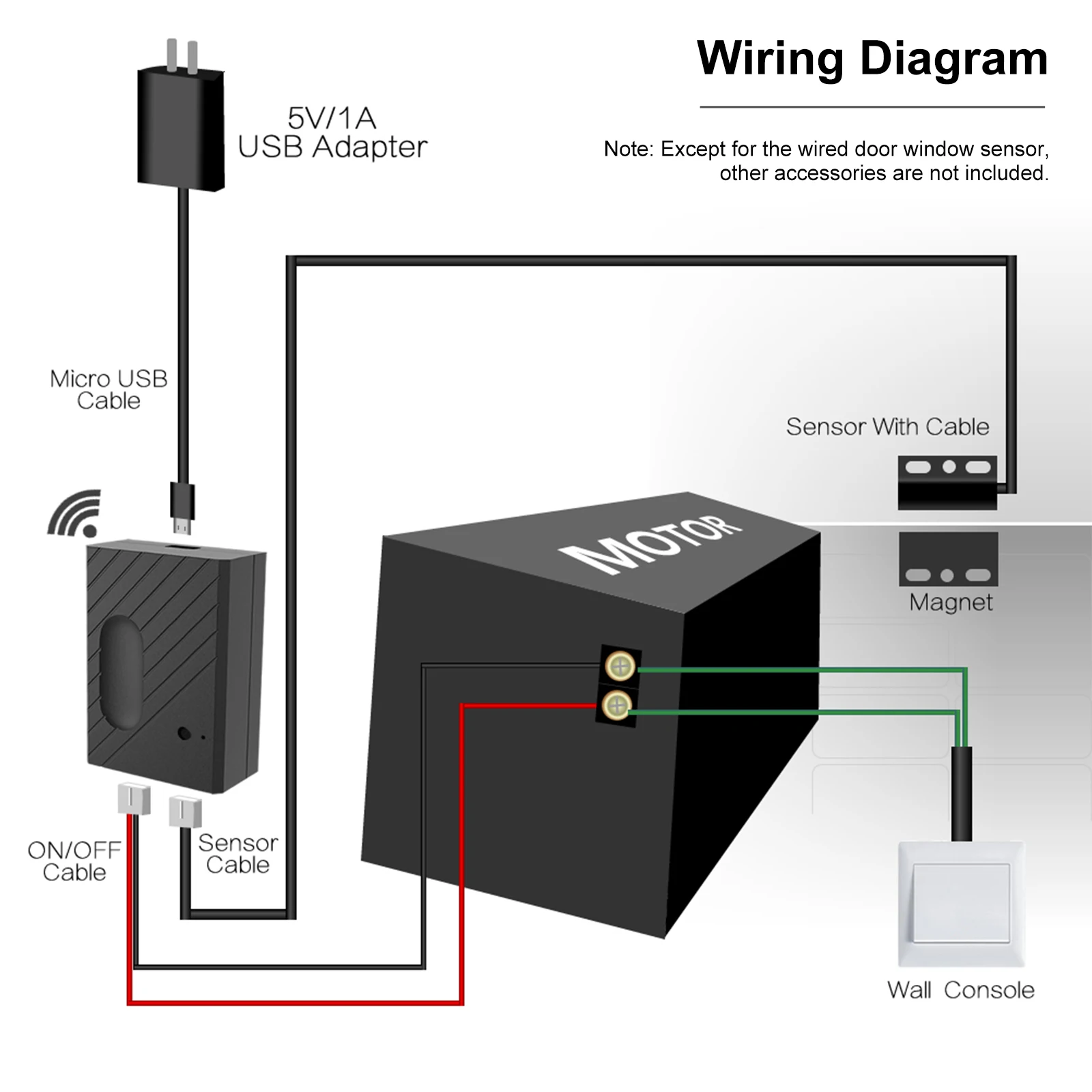 Wiring Diagram

Note: Except for the wired door window sensor, other accessories are not included.

5V/1A
USB Adapter

Micro USB
Cable

Sensor With Cable

MOTOR

Magnet

ON/OFF
Cable

Sensor
Cable

Wall Console