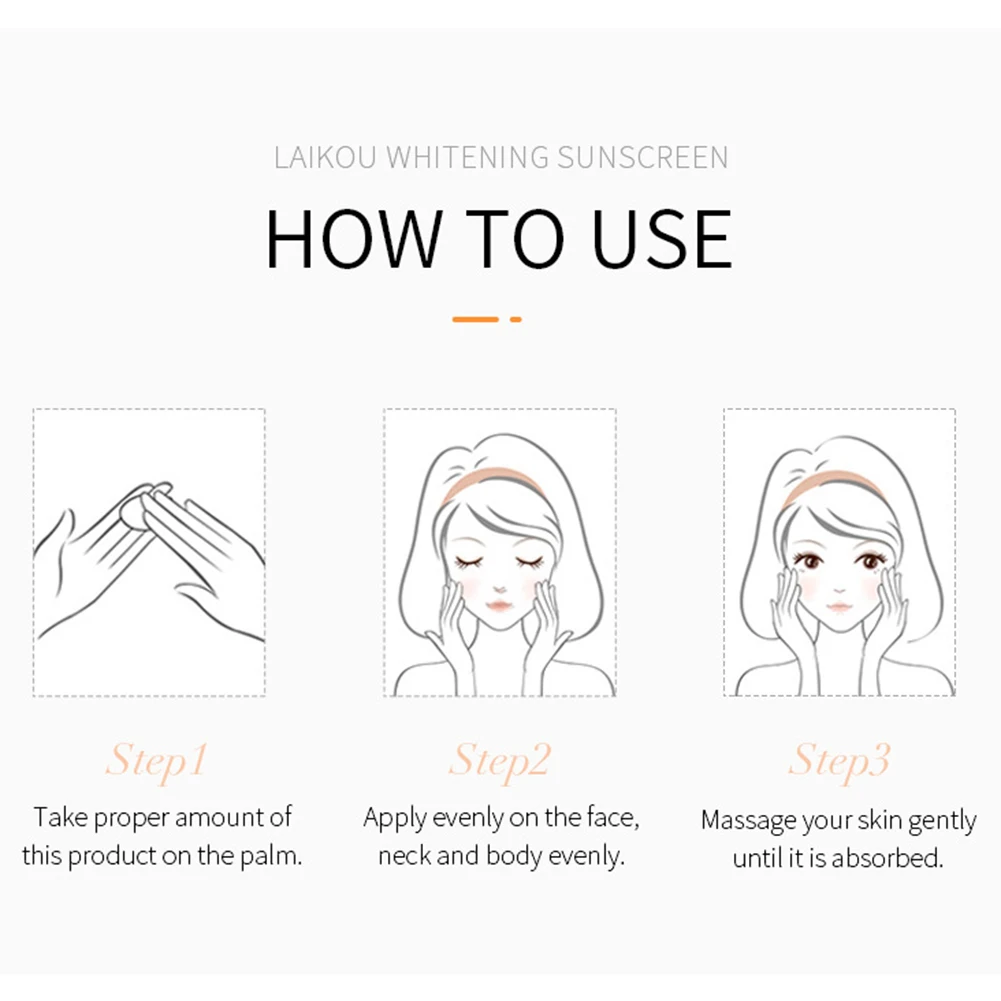 LAIKOU WHITENING SUNSCREEN

HOW TO USE

Step1

Take proper amount of this product on the palm.

Step2

Apply evenly on the face, neck and body evenly.

Step3

Massage your skin gently until it is absorbed.