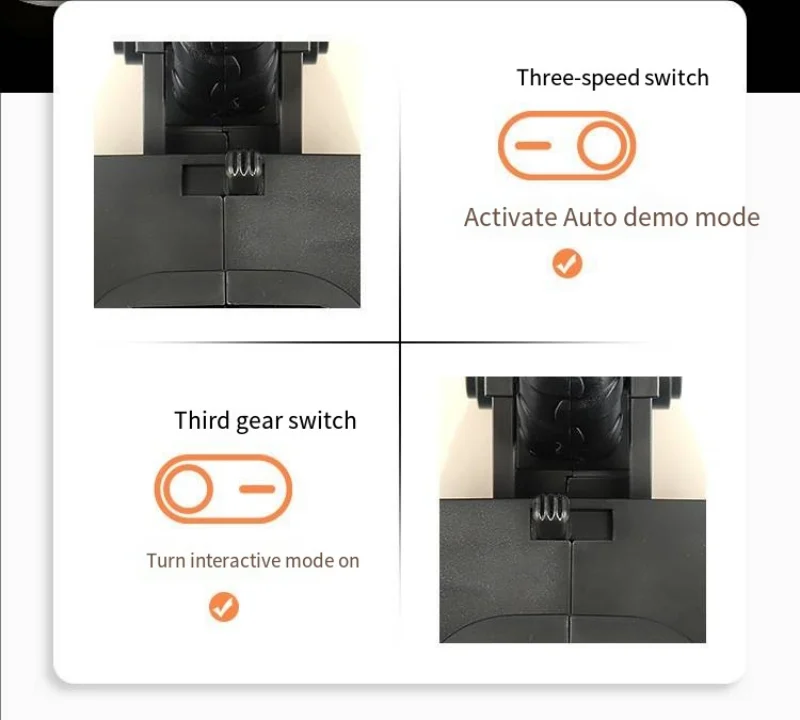 Three-speed switch

Activate Auto demo mode

Third gear switch

Turn interactive mode on