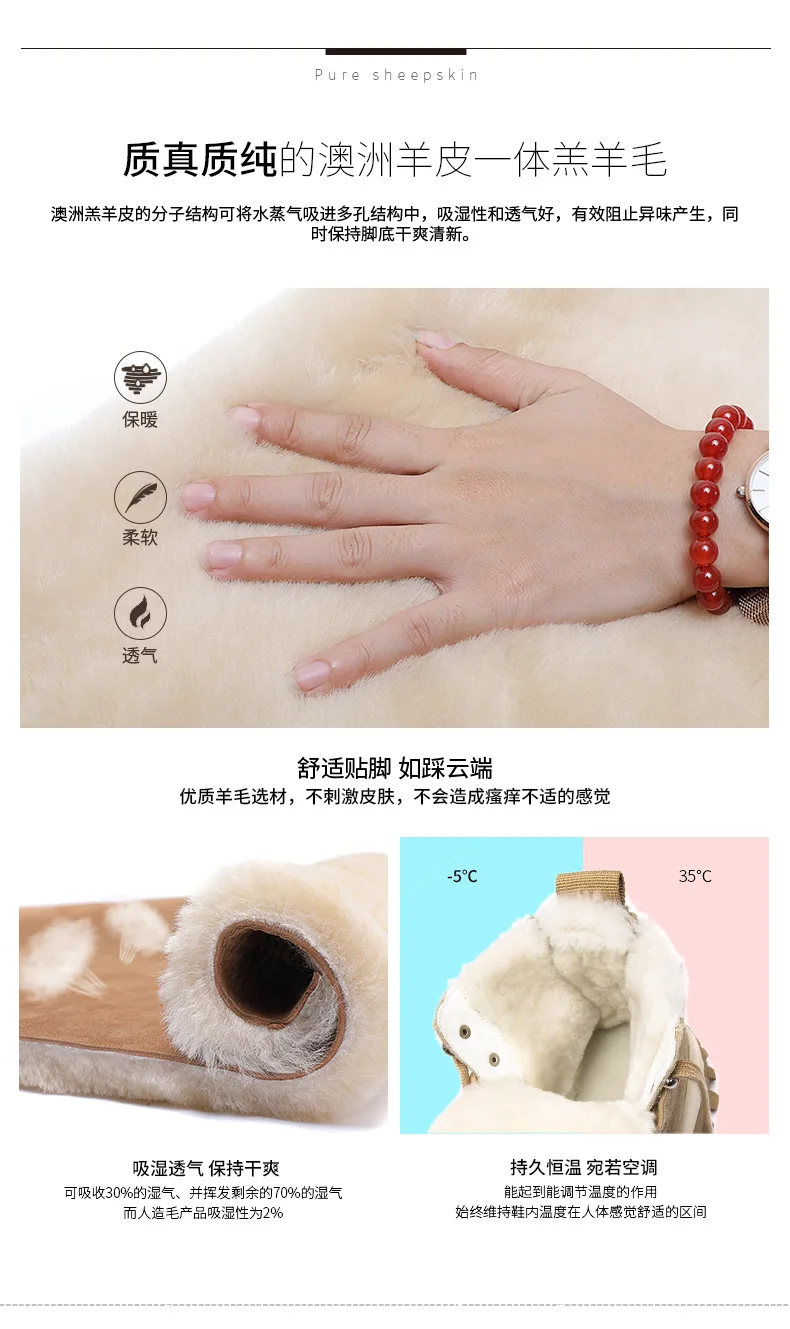 Pure sheepskin

质真质纯的澳洲羊皮一体羔羊毛

澳洲羔羊皮的分子结构可将水蒸气吸进多孔结构中，吸湿性和透气好，有效阻止异味产生，同时保持脚底干爽清新。

保暖

柔软

透气

舒适贴脚 如踩云端

优质羊毛选材，不刺激皮肤，不会造成瘙痒不适的感觉

-5°C

35°C

吸湿透气 保持干爽

可吸收30%的湿气、并挥发剩余的70%的湿气
而人造毛产品吸湿性为2%

持久恒温 宛若空调

能起到能调节温度的作用
始终维持鞋内温度在人体感觉舒适的区间