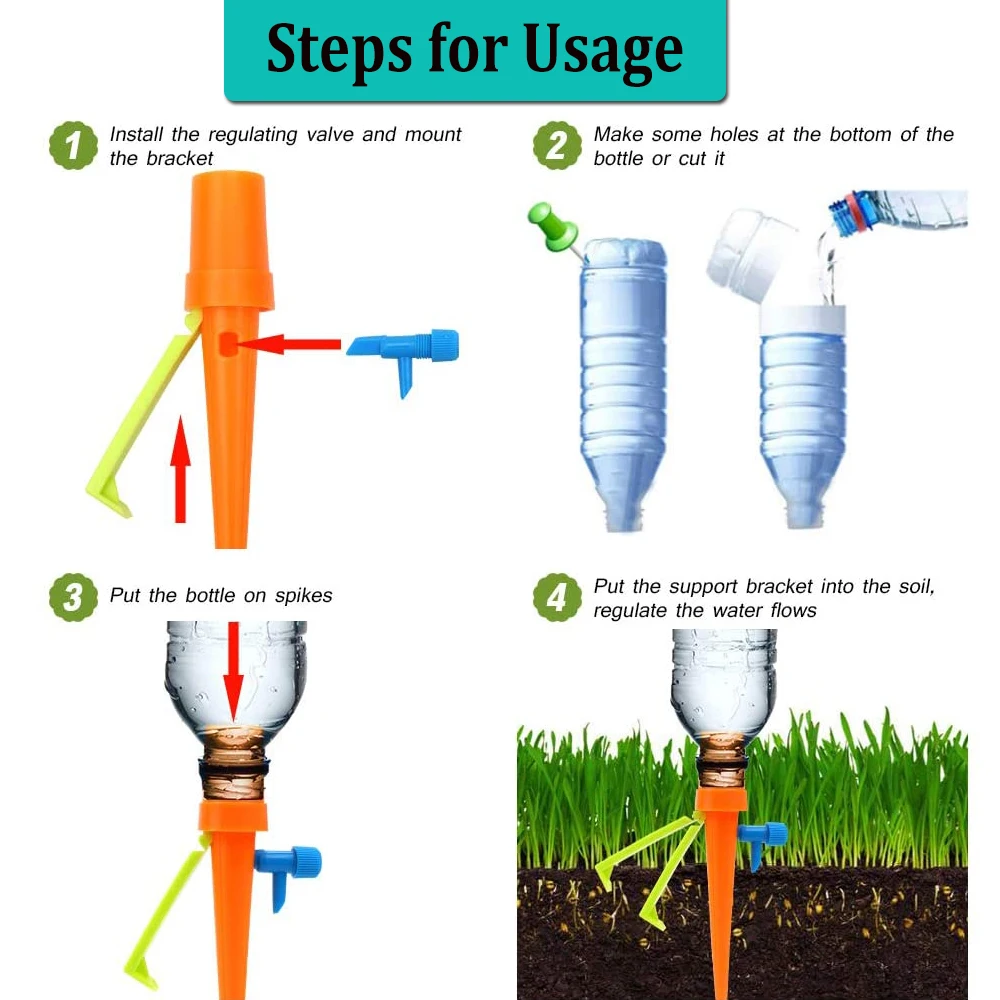 Steps for Usage

1 Install the regulating valve and mount the bracket

2 Make some holes at the bottom of the bottle or cut it

3 Put the bottle on spikes

4 Put the support bracket into the soil, regulate the water flows