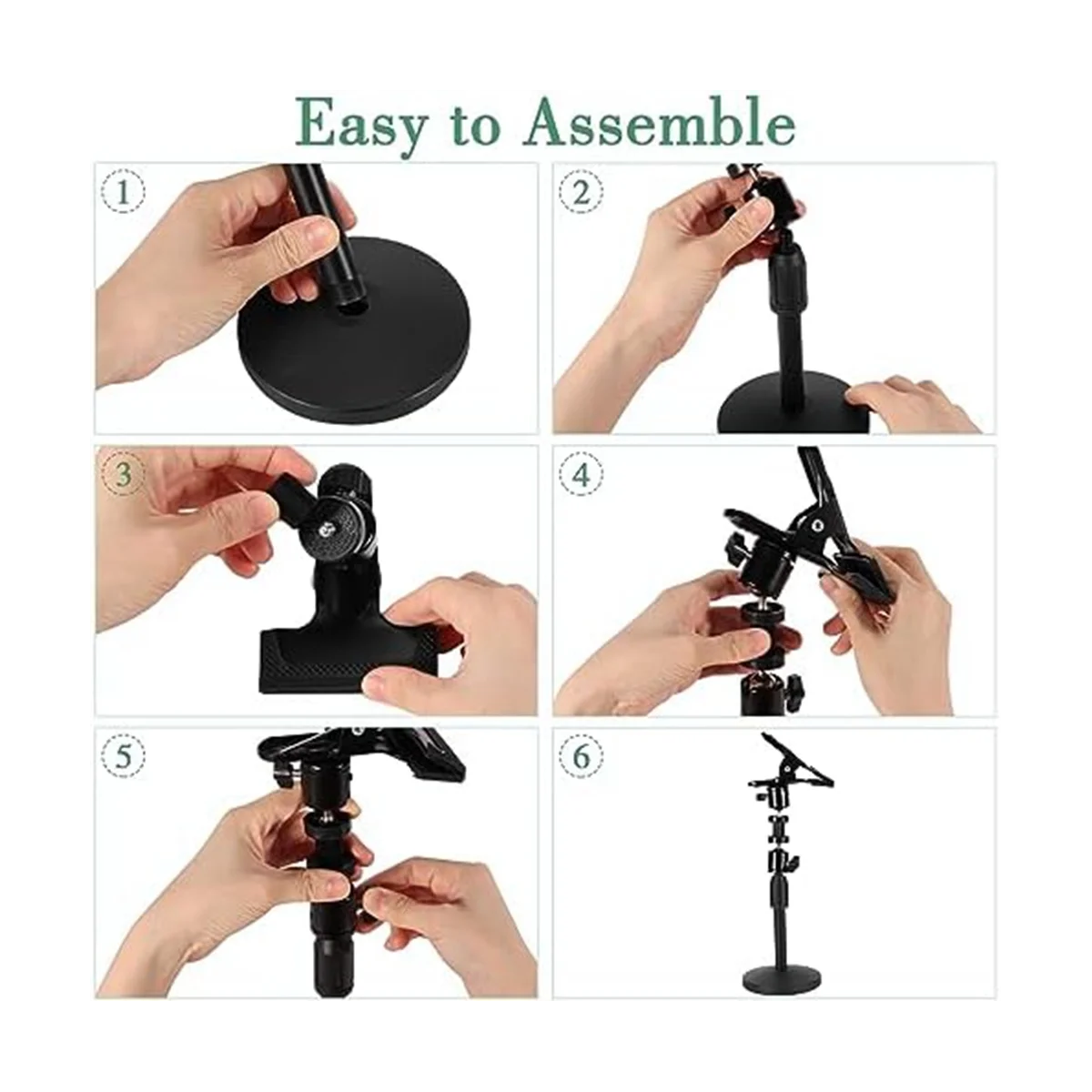 Easy to Assemble

1

2

3

4

5

6