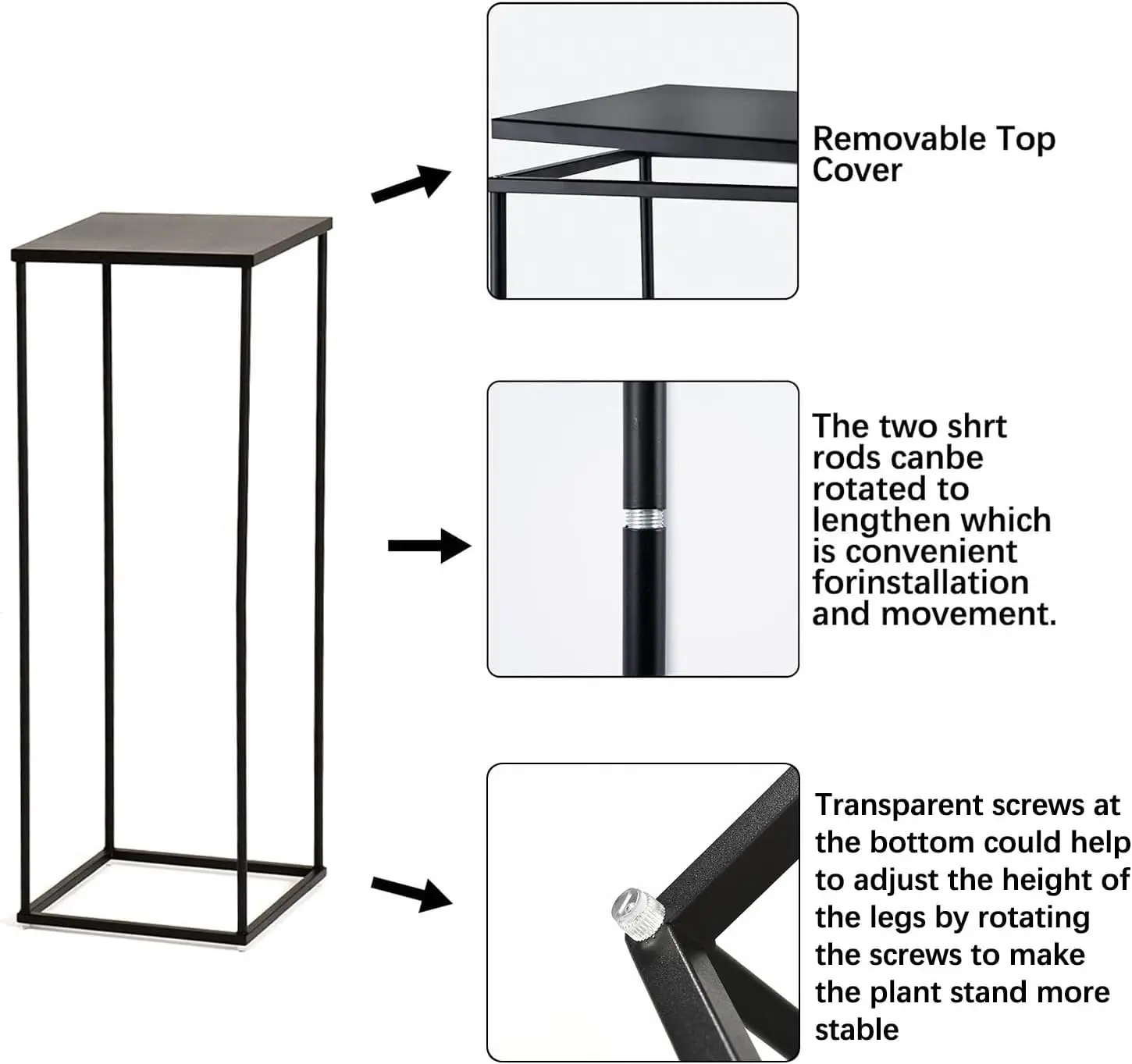 Removable Top Cover

The two shrt rods canbe rotated to lengthen which is convenient forinstallation and movement.

Transparent screws at the bottom could help to adjust the height of the legs by rotating the screws to make the plant stand more stable