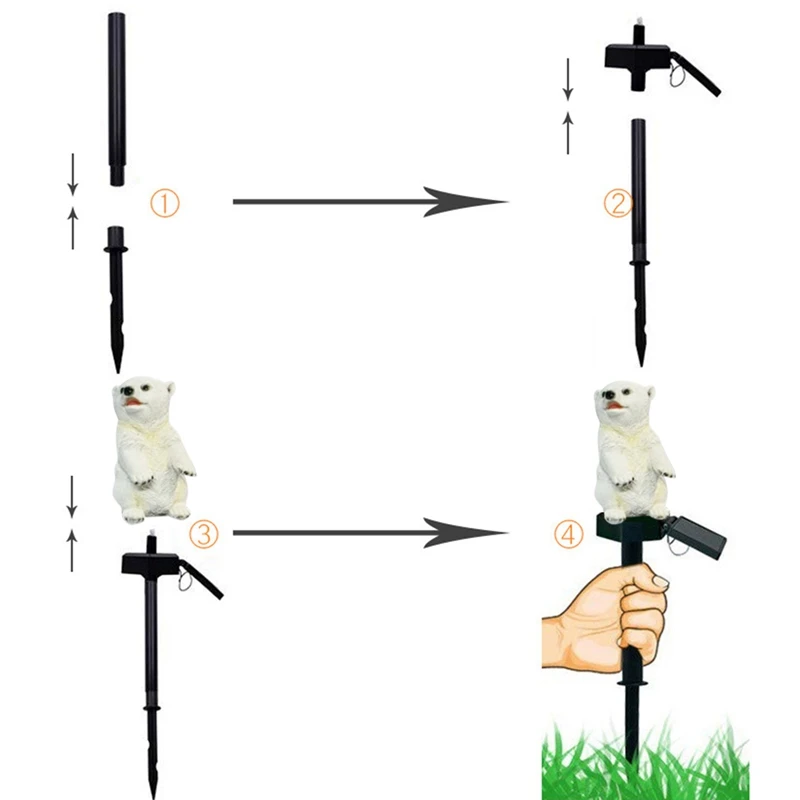 ①

②

③

④